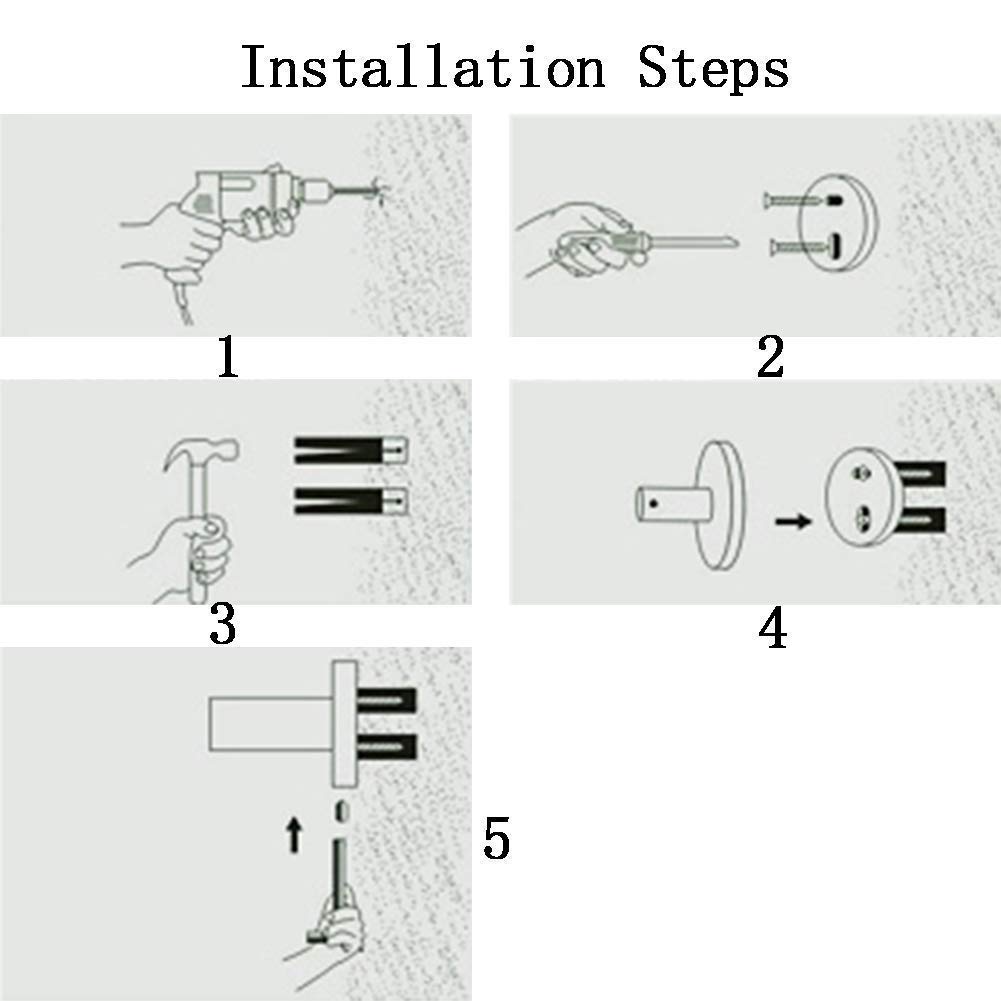 Installation Steps

1

2

3

4

5