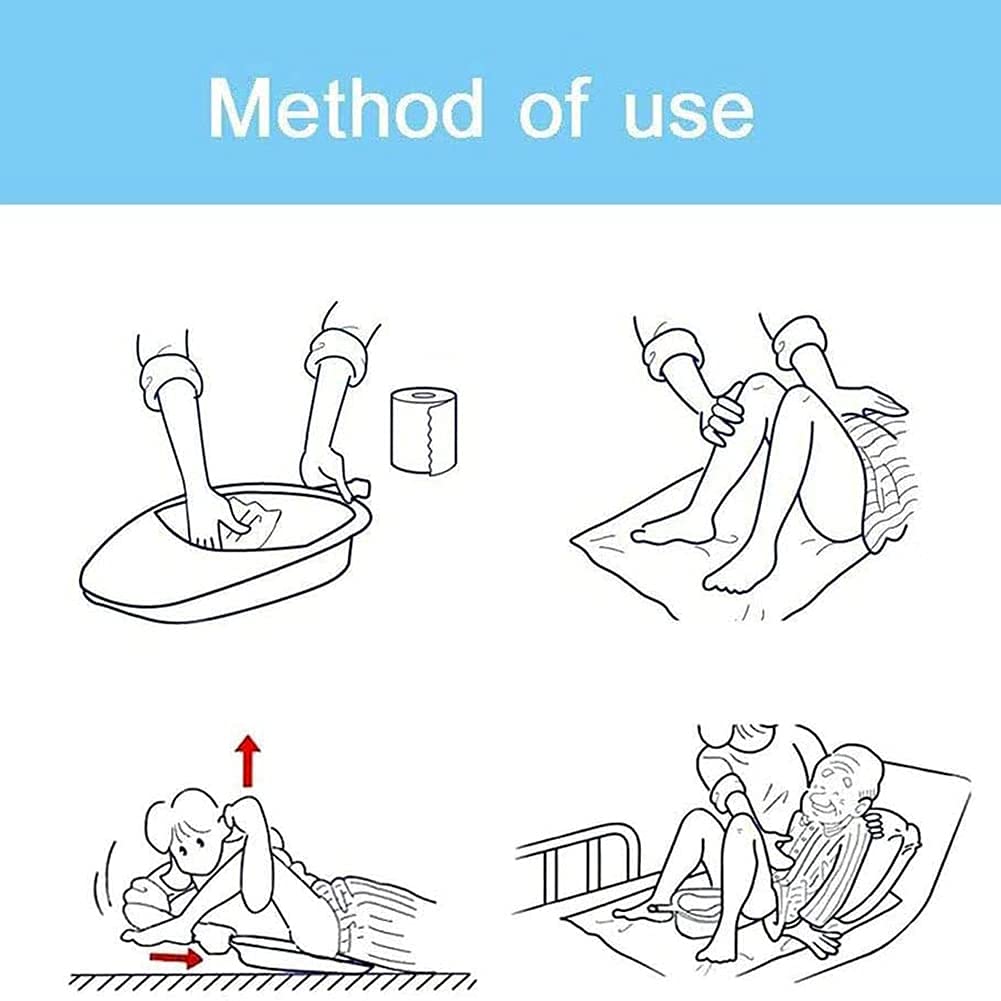 Method of use