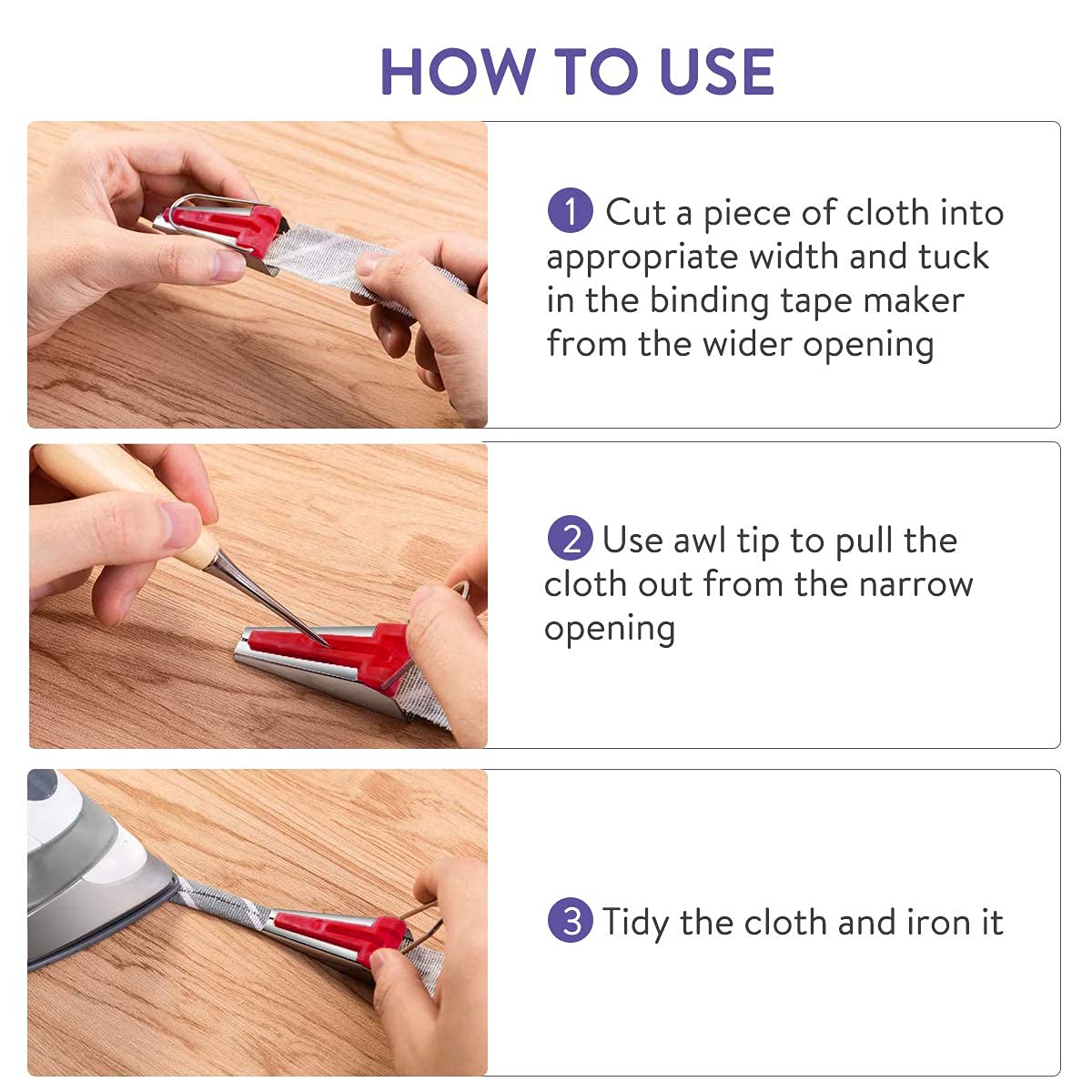 HOW TO USE

1 Cut a piece of cloth into appropriate width and tuck in the binding tape maker from the wider opening

2 Use awl tip to pull the cloth out from the narrow opening

3 Tidy the cloth and iron it