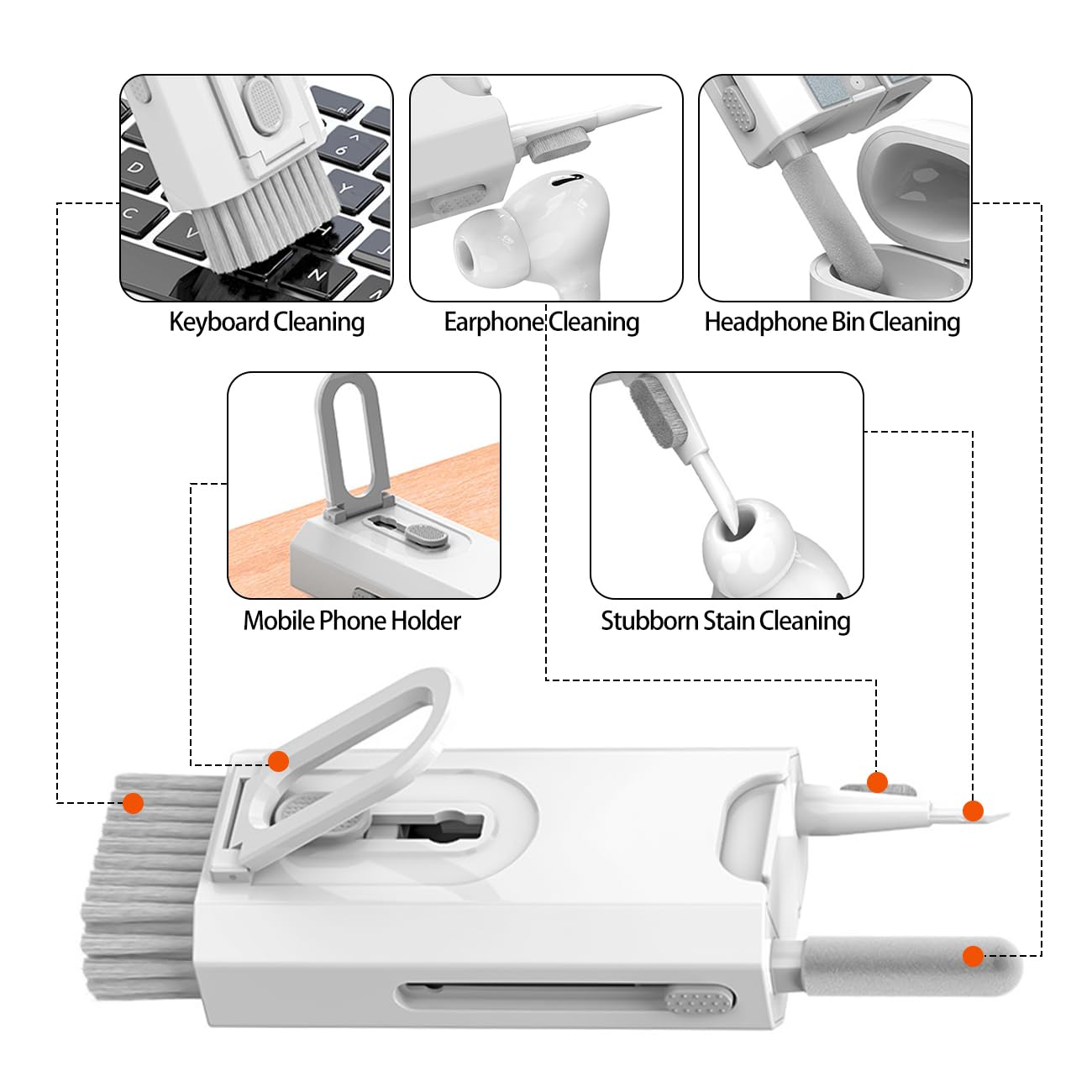 Keyboard Cleaning

Earphone Cleaning

Headphone Bin Cleaning

Mobile Phone Holder

Stubborn Stain Cleaning