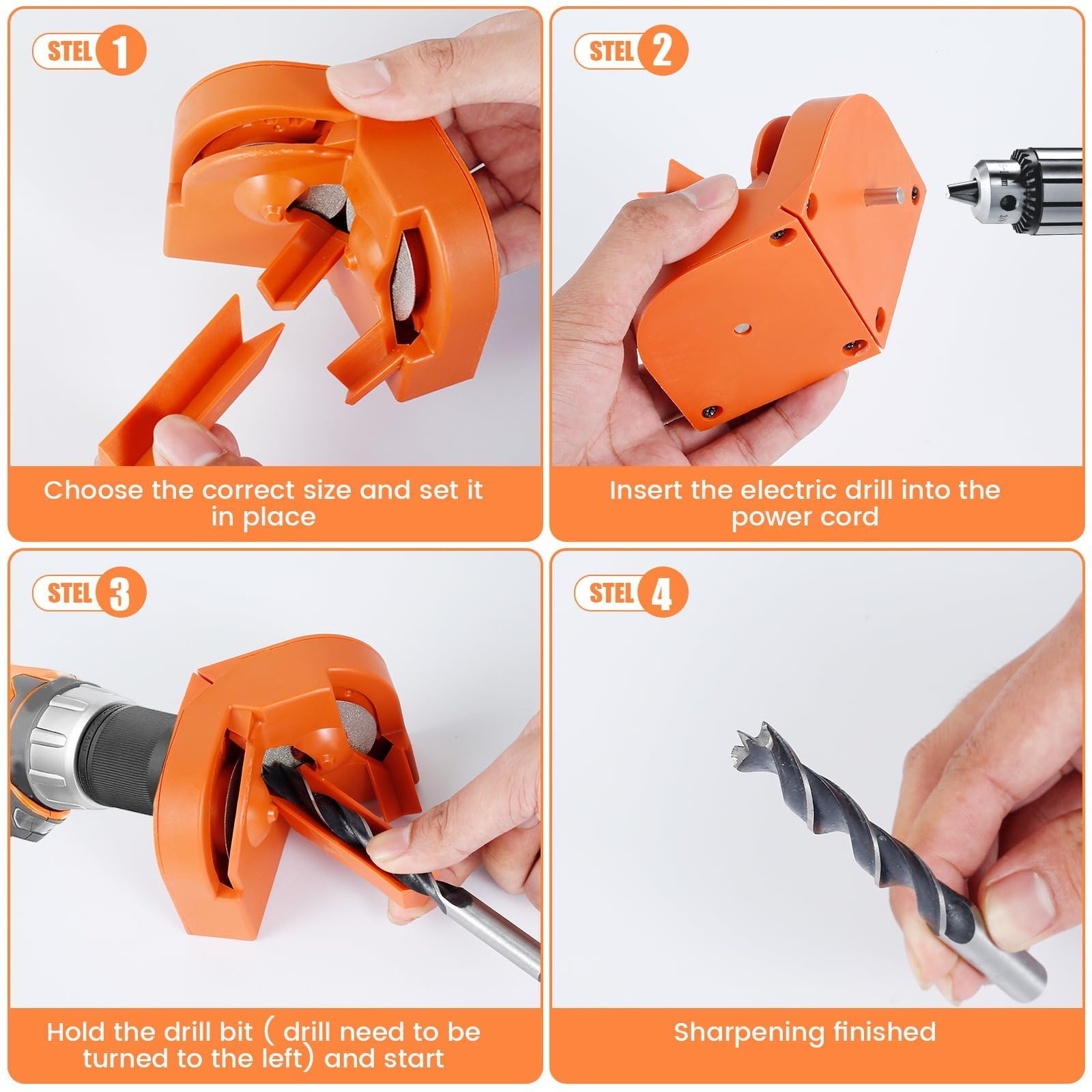 STEL 1

Choose the correct size and set it in place

STEL 2

Insert the electric drill into the power cord

STEL 3

Hold the drill bit ( drill need to be turned to the left) and start

STEL 4

Sharpening finished