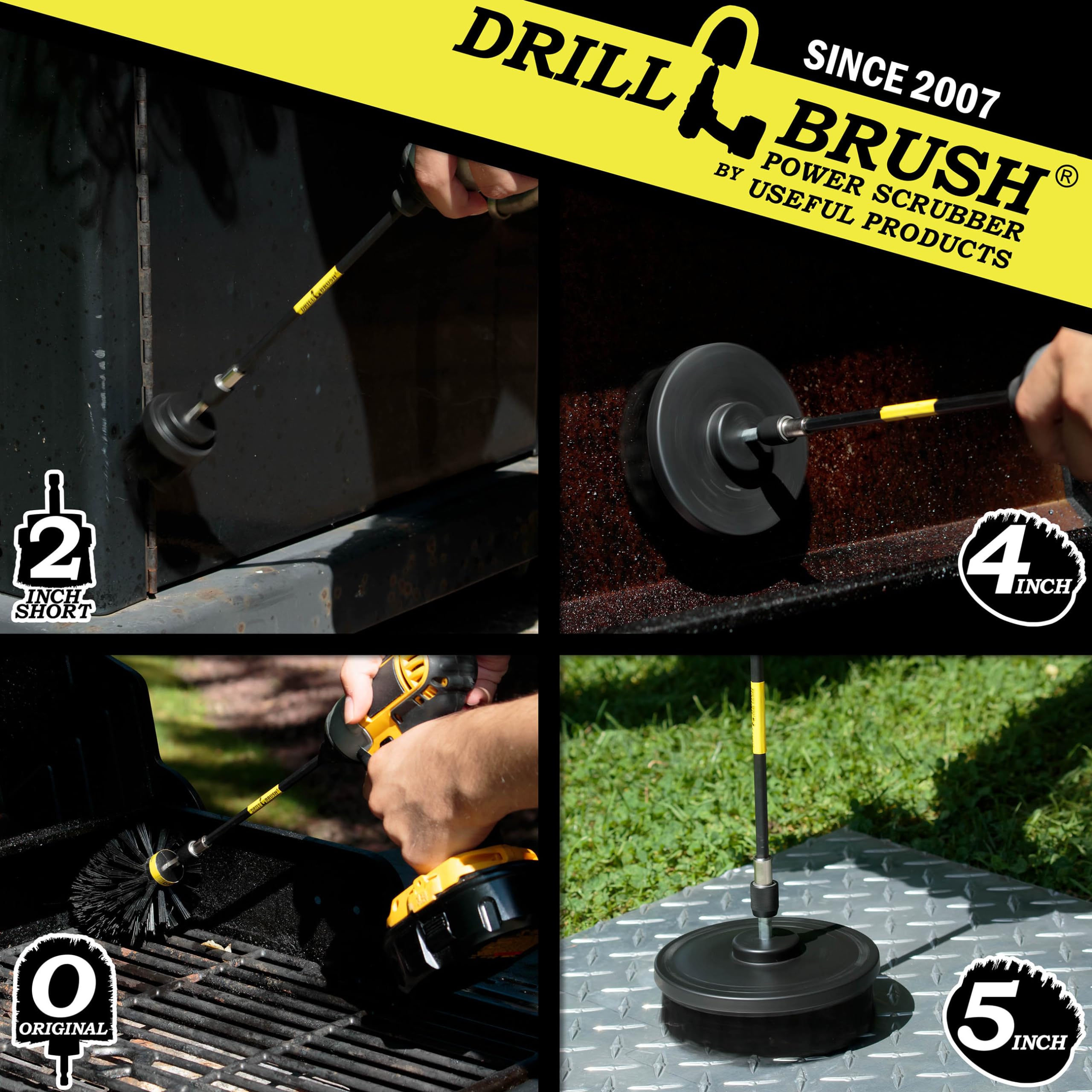 DRILL BRUSH®
SINCE 2007
POWER SCRUBBER
BY USEFUL PRODUCTS

DRILL BRUSH

2 INCH SHORT

4 INCH

DRILL BRUSH

O ORIGINAL

5 INCH