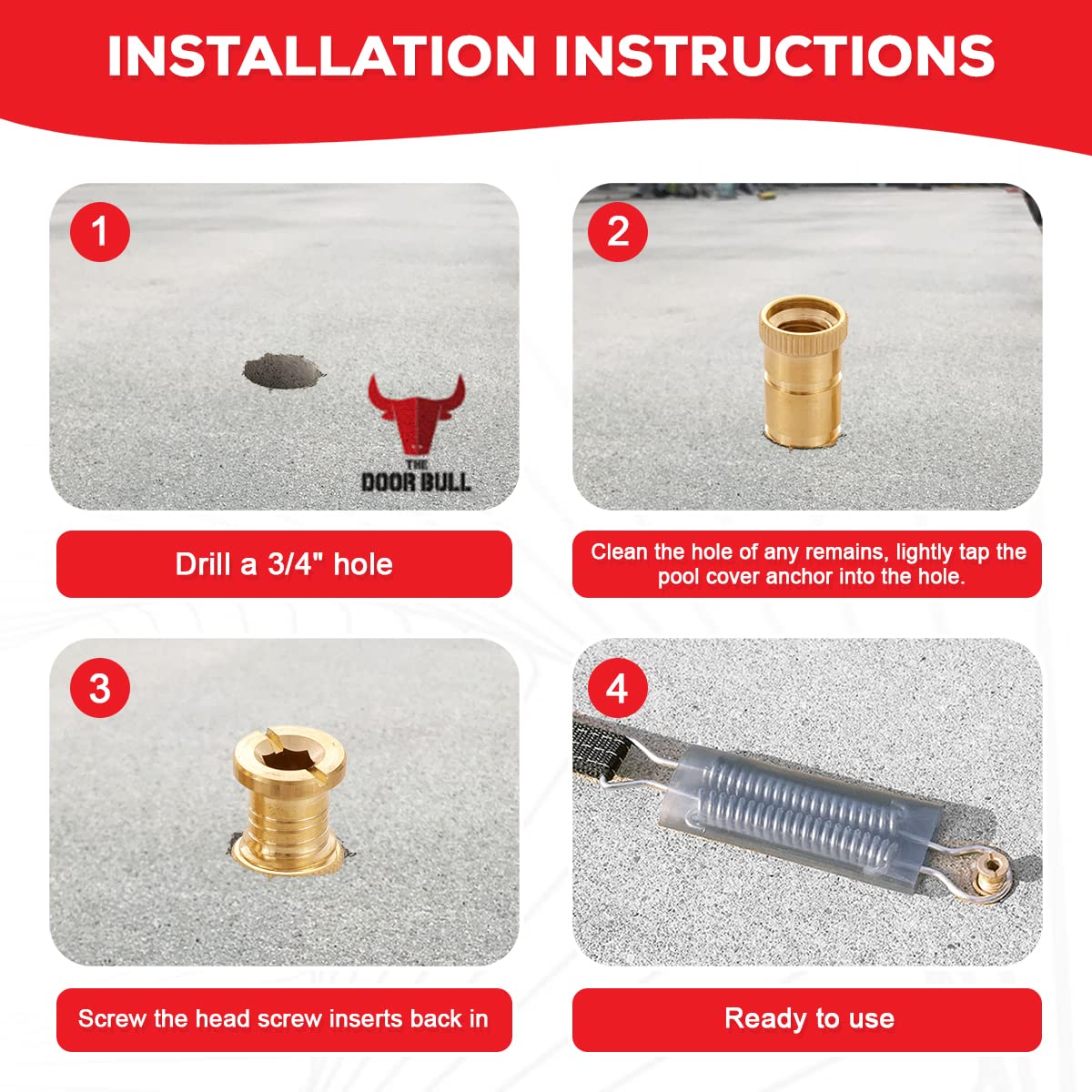 INSTALLATION INSTRUCTIONS

1

THE DOOR BULL

Drill a 3/4" hole

2

Clean the hole of any remains, lightly tap the pool cover anchor into the hole.

3

Screw the head screw inserts back in

4

Ready to use