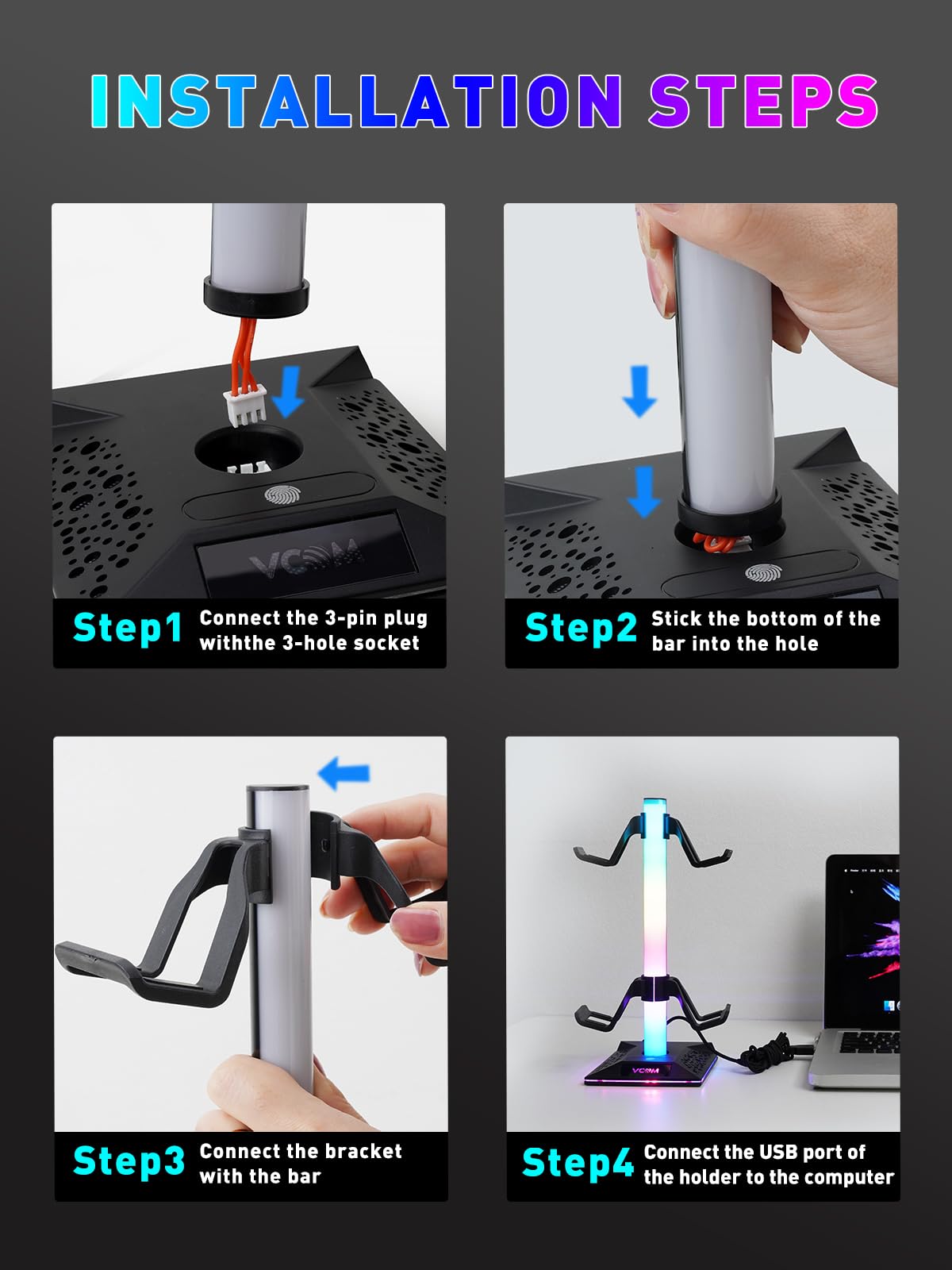 INSTALLATION STEPS

VCOM

Step1 Connect the 3-pin plug withthe 3-hole socket

Step2 Stick the bottom of the bar into the hole

Step3 Connect the bracket with the bar

VCOM

Step4 Connect the USB port of the holder to the computer