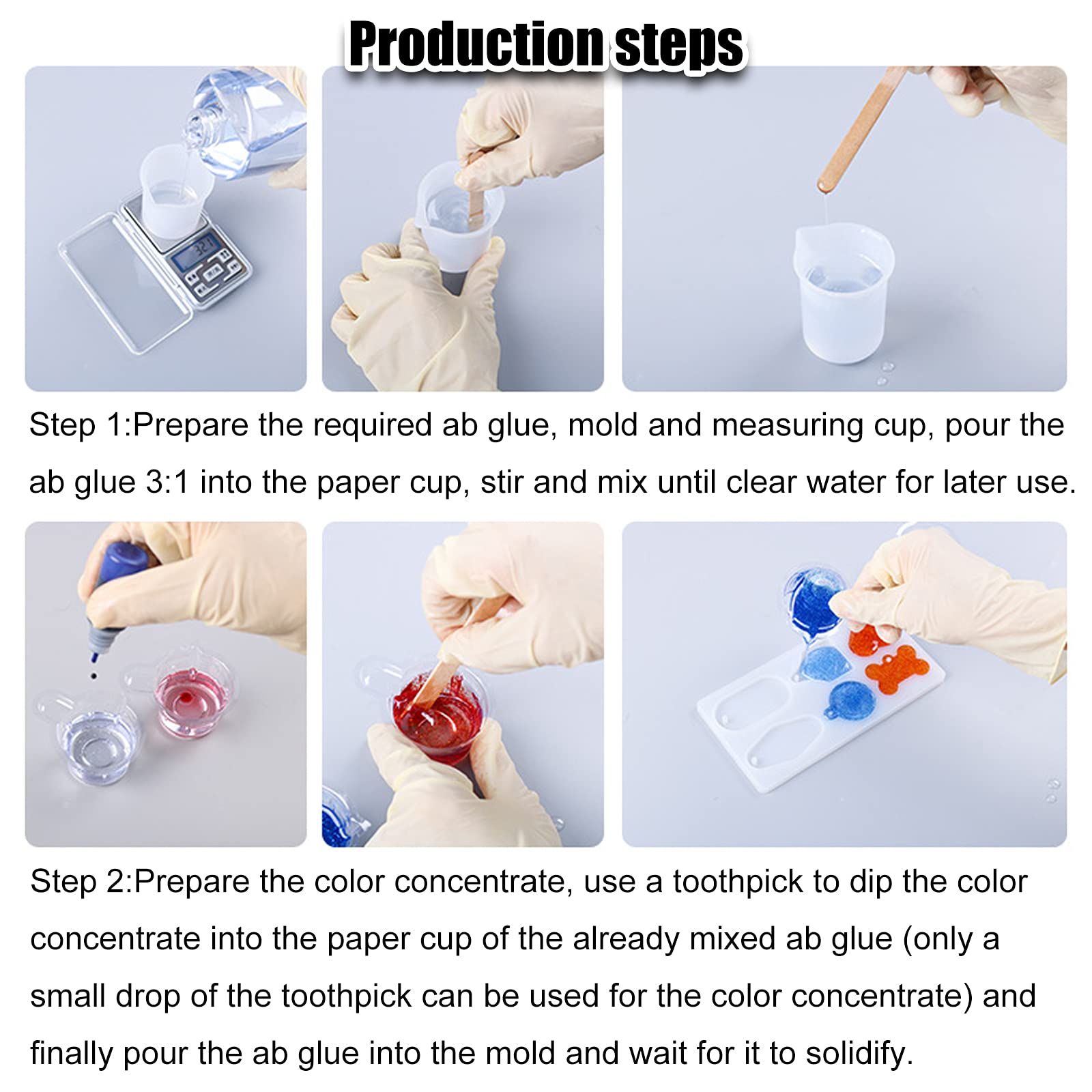 Production steps

32.1

Step 1:Prepare the required ab glue, mold and measuring cup, pour the ab glue 3:1 into the paper cup, stir and mix until clear water for later use.

Step 2:Prepare the color concentrate, use a toothpick to dip the color concentrate into the paper cup of the already mixed ab glue (only a small drop of the toothpick can be used for the color concentrate) and finally pour the ab glue into the mold and wait for it to solidify.