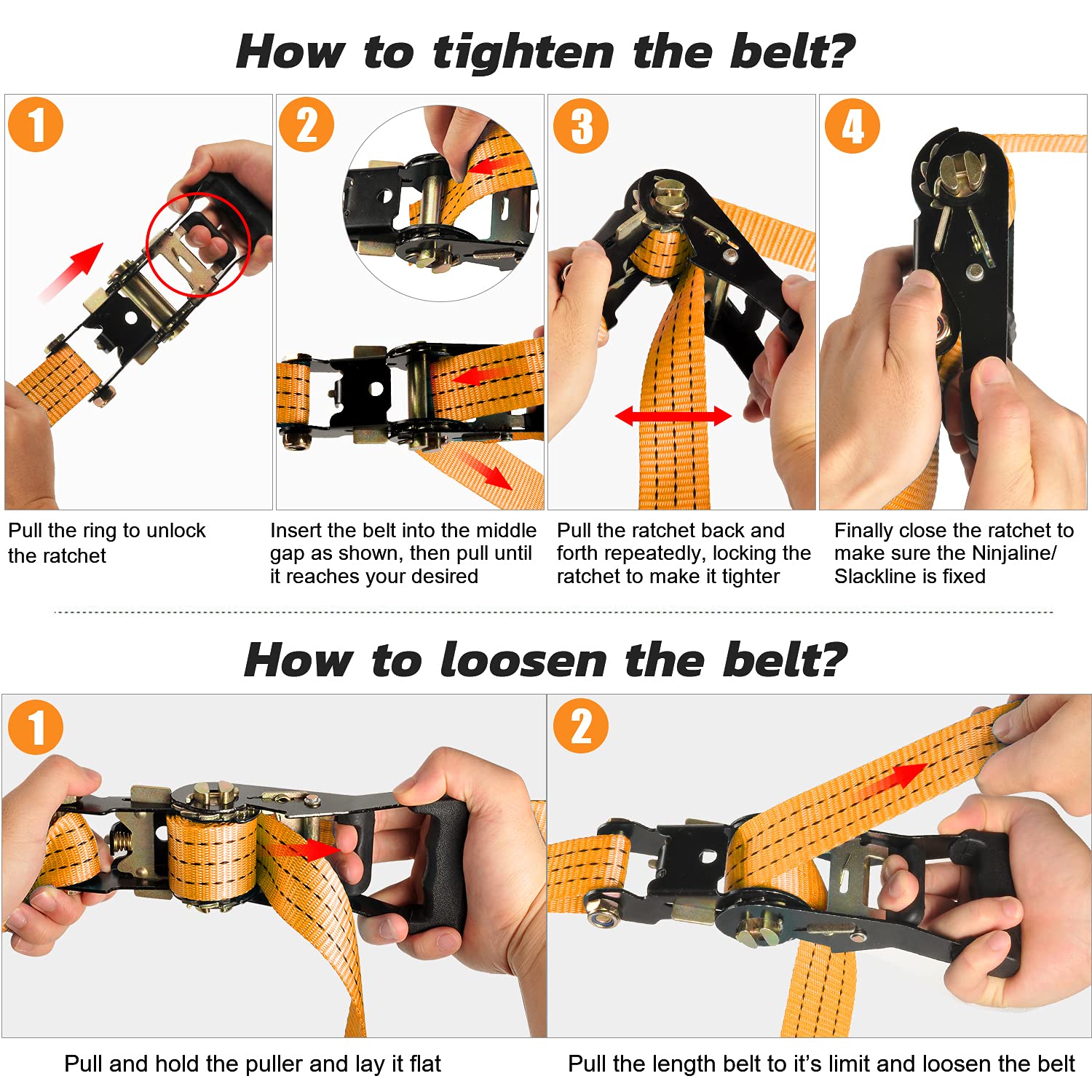 How to tighten the belt?

1

Pull the ring to unlock the ratchet

2

Insert the belt into the middle gap as shown, then pull until it reaches your desired

3

Pull the ratchet back and forth repeatedly, locking the ratchet to make it tighter

4

Finally close the ratchet to make sure the Ninjaline/ Slackline is fixed

How to loosen the belt?

1

Pull and hold the puller and lay it flat

2

Pull the length belt to it's limit and loosen the belt