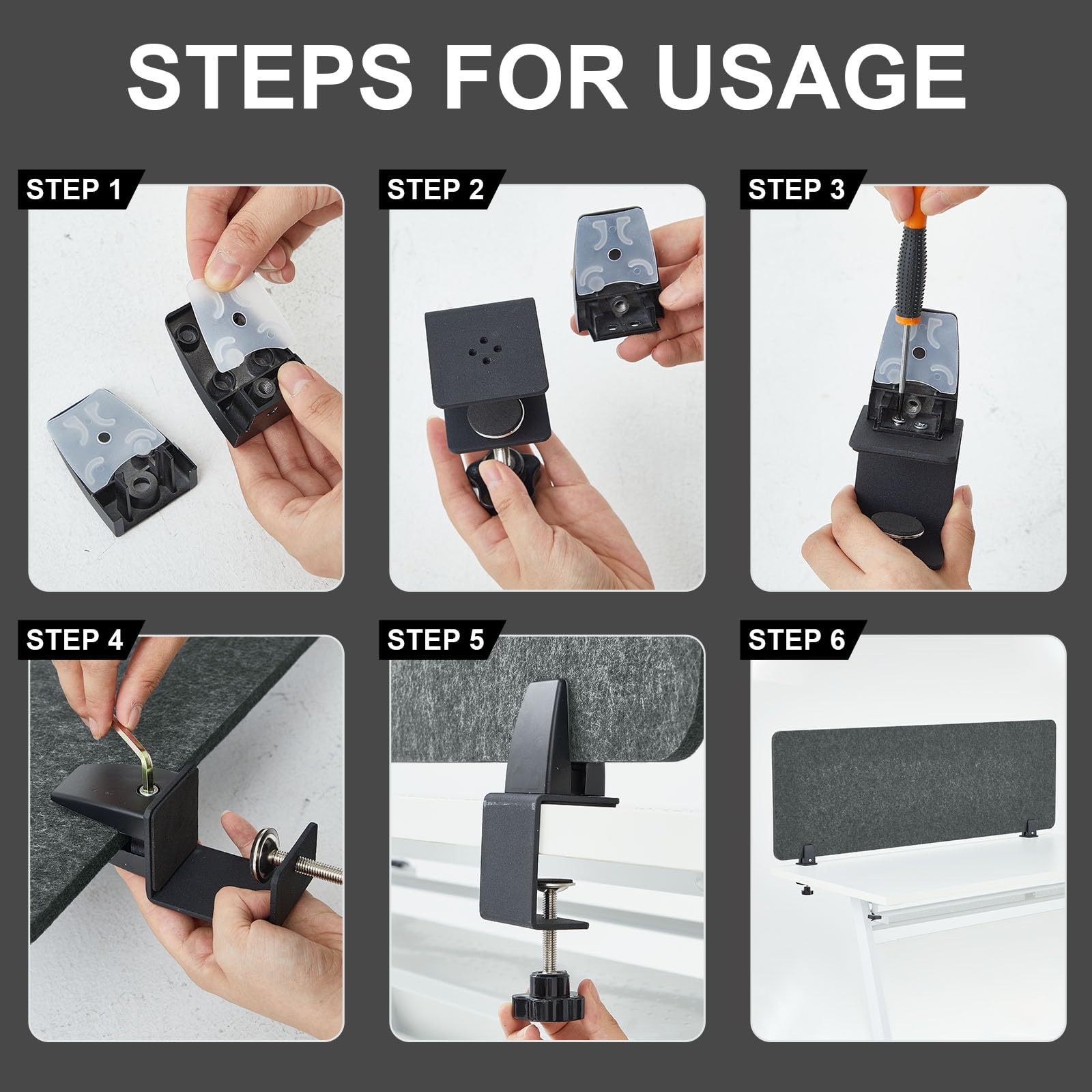 STEPS FOR USAGE

STEP 1

STEP 2

STEP 3

STEP 4

STEP 5

STEP 6