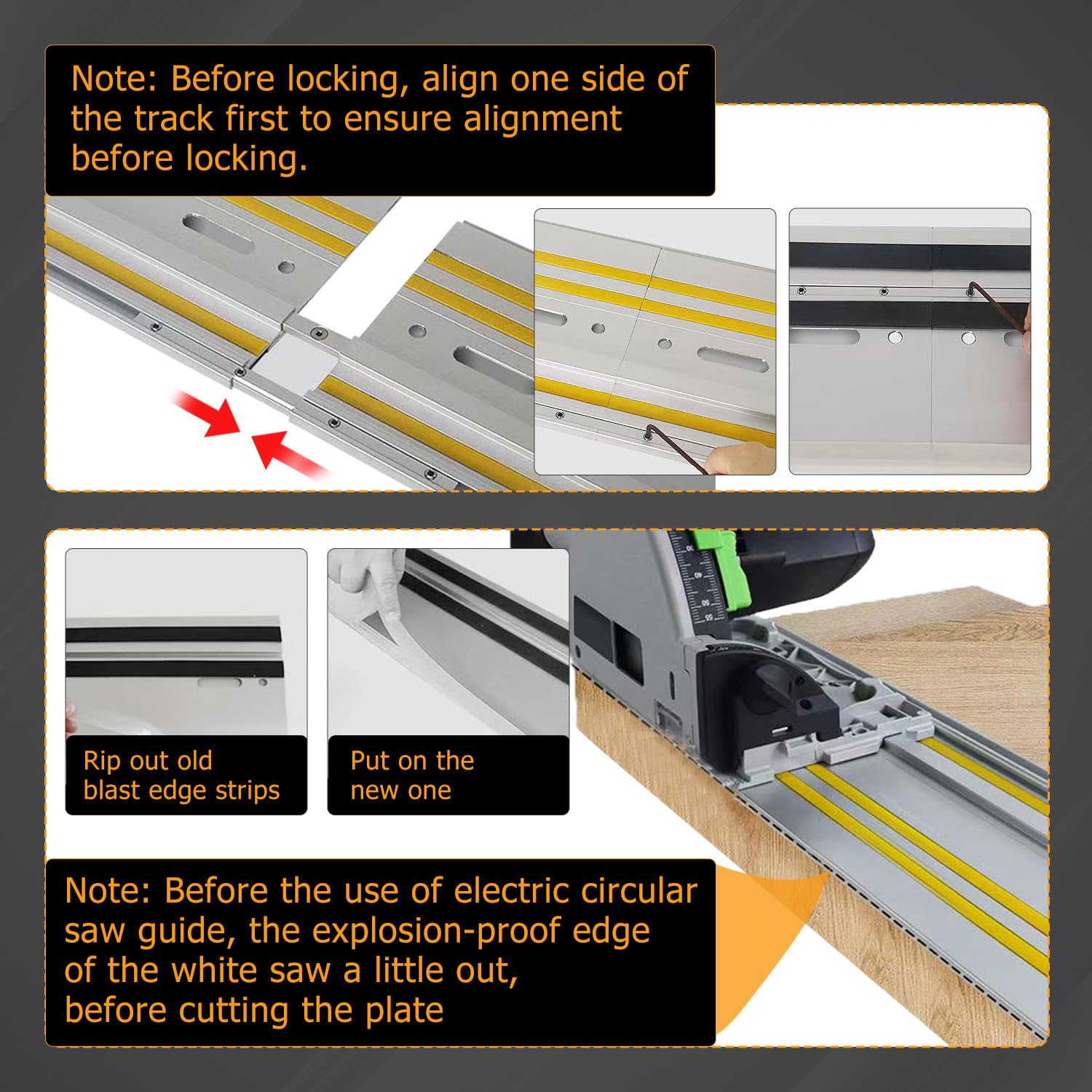 Note: Before locking, align one side of the track first to ensure alignment before locking.

Rip out old blast edge strips

Put on the new one

Note: Before the use of electric circular saw guide, the explosion-proof edge of the white saw a little out, before cutting the plate