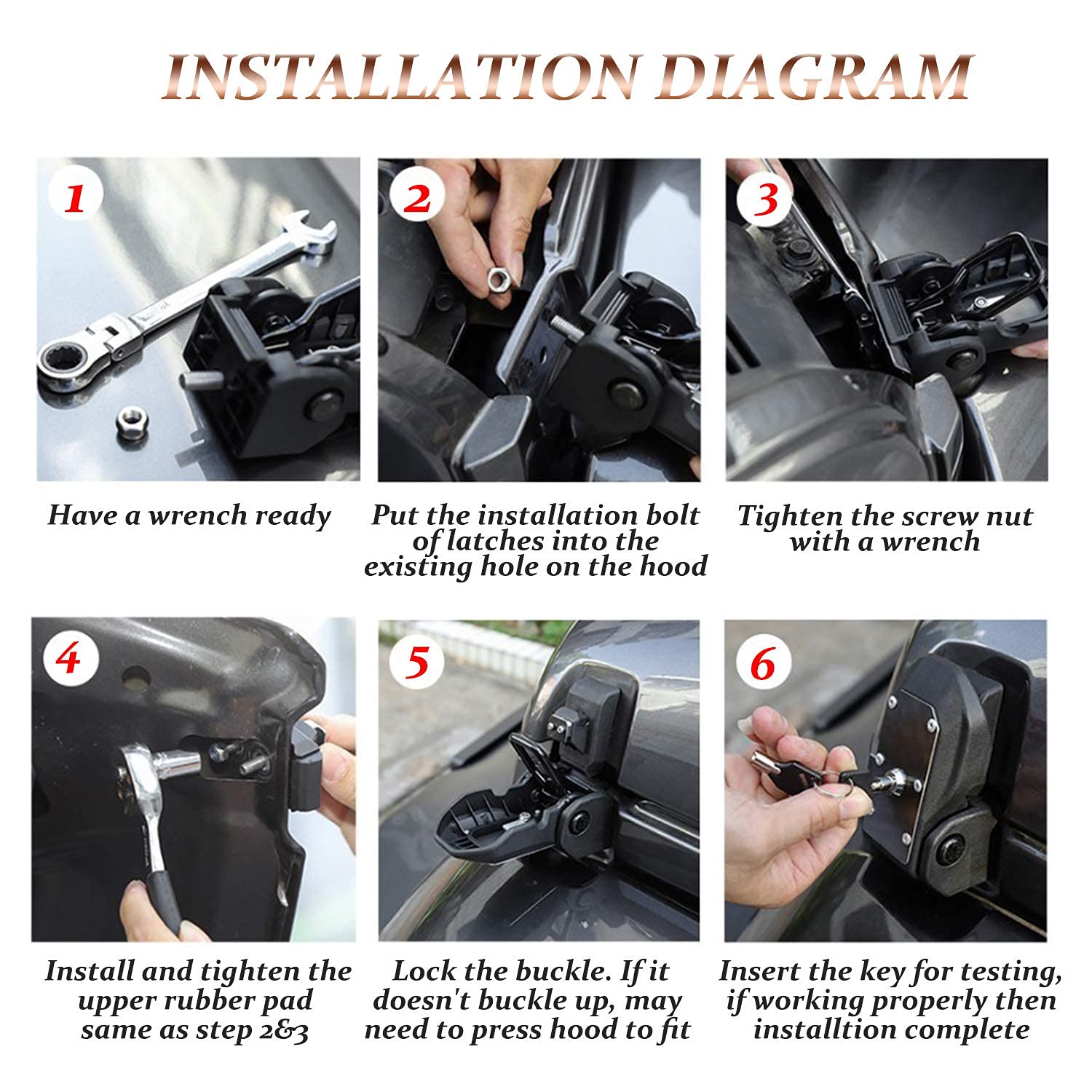 INSTALLATION DIAGRAM

1

Have a wrench ready

2

Put the installation bolt of latches into the existing hole on the hood

3

Tighten the screw nut with a wrench

4

Install and tighten the upper rubber pad same as step 2&3

5

Lock the buckle. If it doesn't buckle up, may need to press hood to fit

6

Insert the key for testing, if working properly then installtion complete