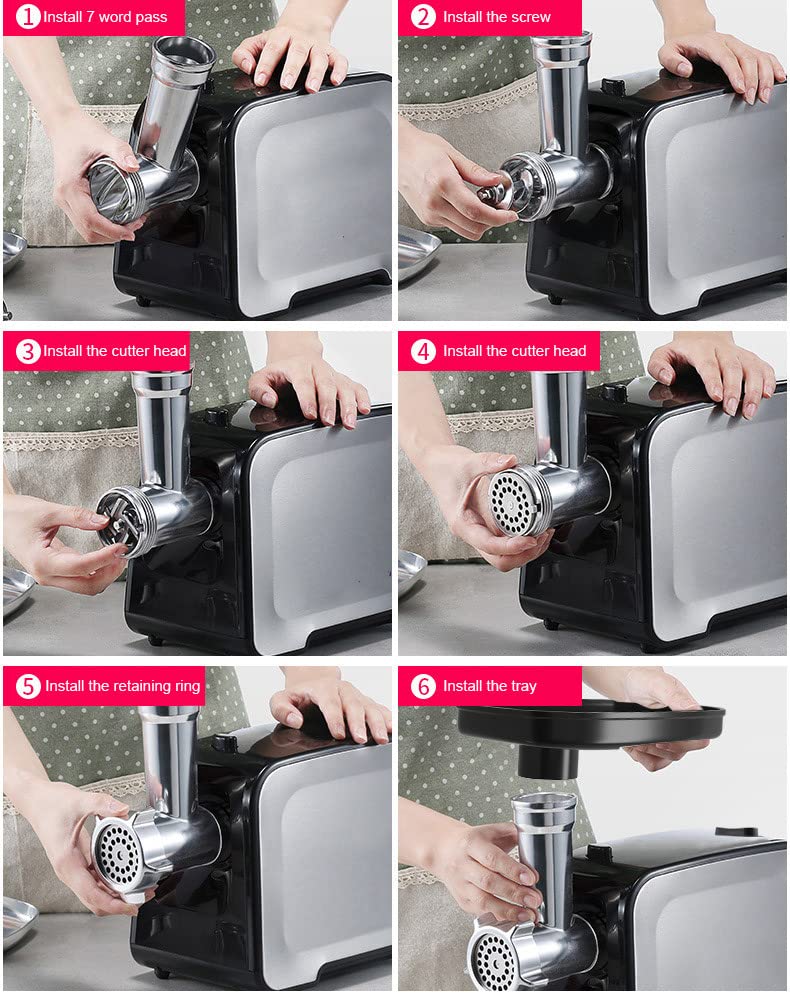 1 Install 7 word pass

2 Install the screw

3 Install the cutter head

4 Install the cutter head

5 Install the retaining ring

6 Install the tray