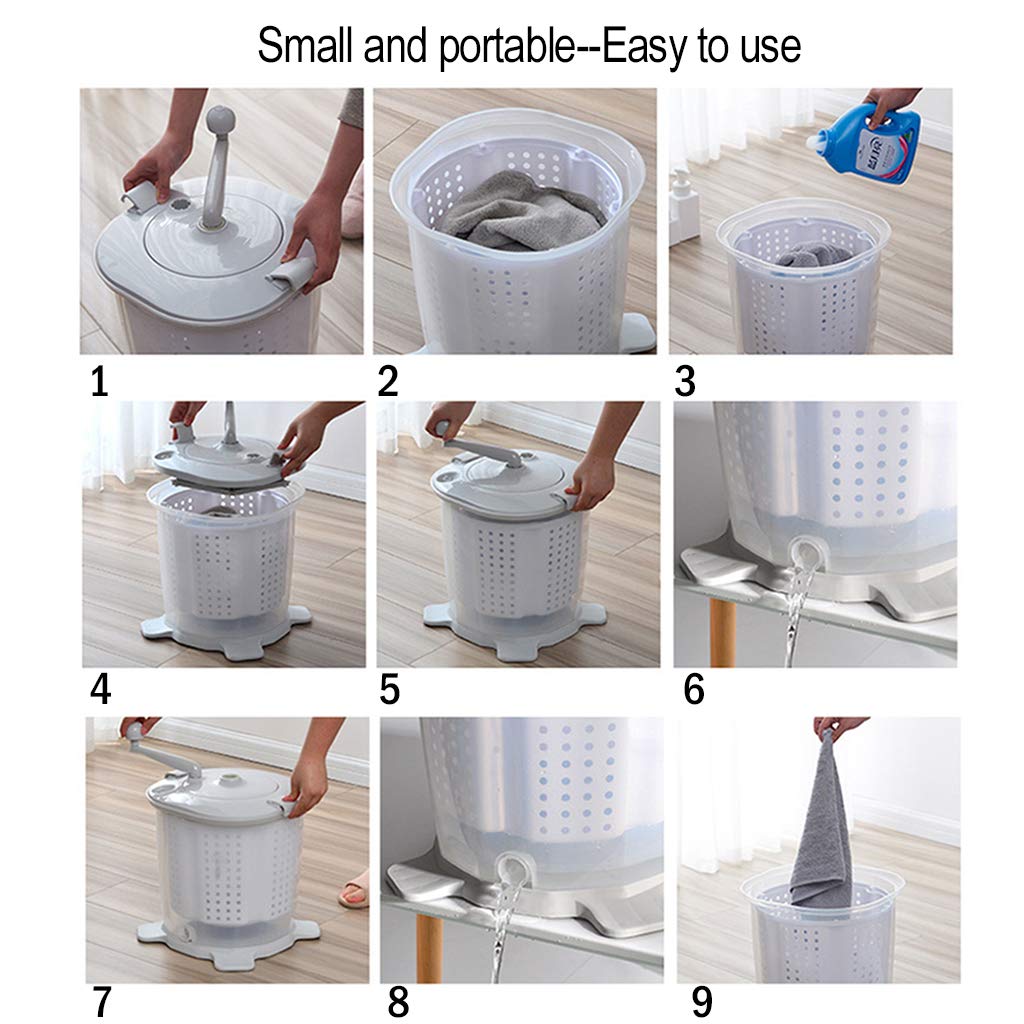 Small and portable--Easy to use

1

2

3

4

5

6

7

8

9