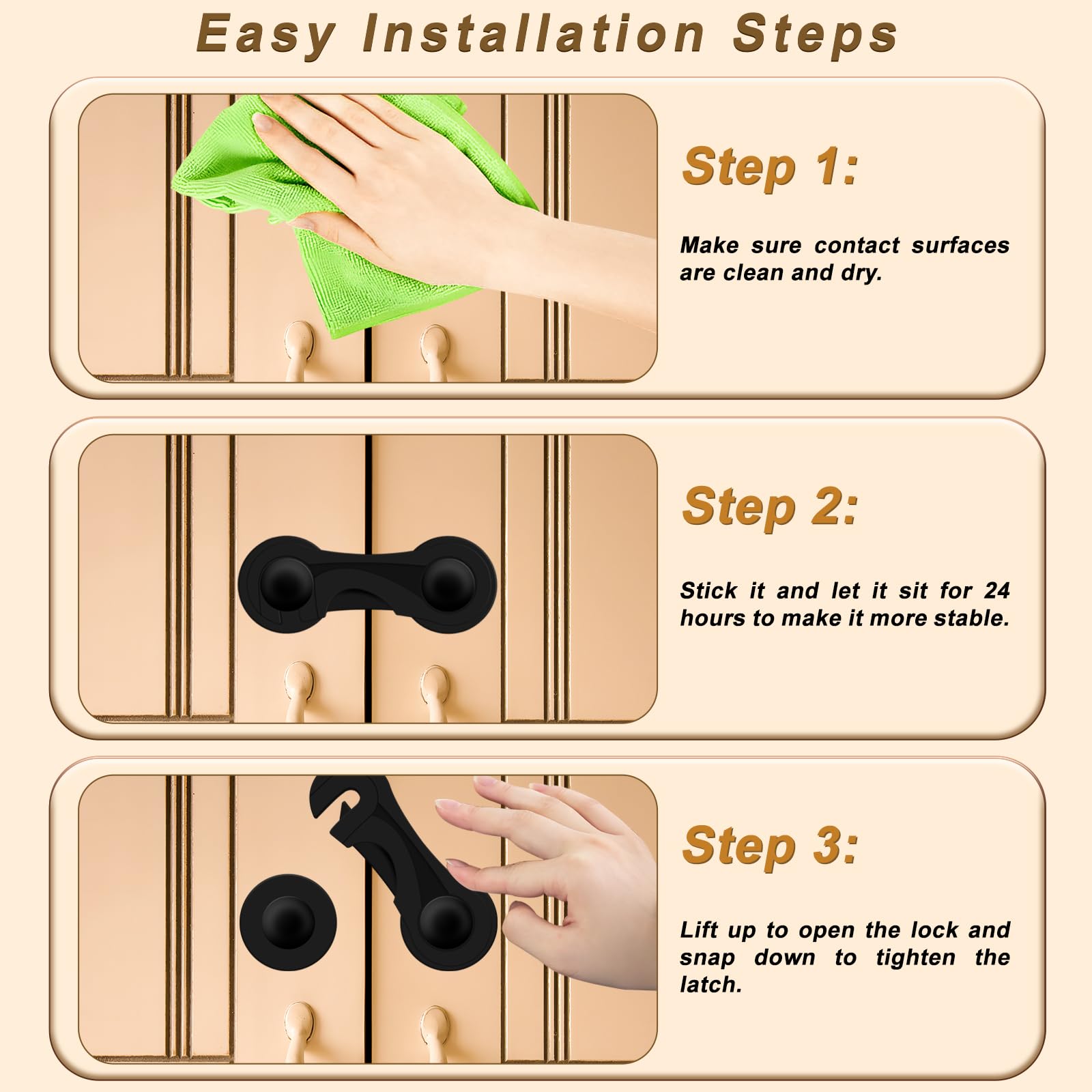 Easy Installation Steps

Step 1:

Make sure contact surfaces are clean and dry.

Step 2:

Stick it and let it sit for 24 hours to make it more stable.

Step 3:

Lift up to open the lock and snap down to tighten the latch.