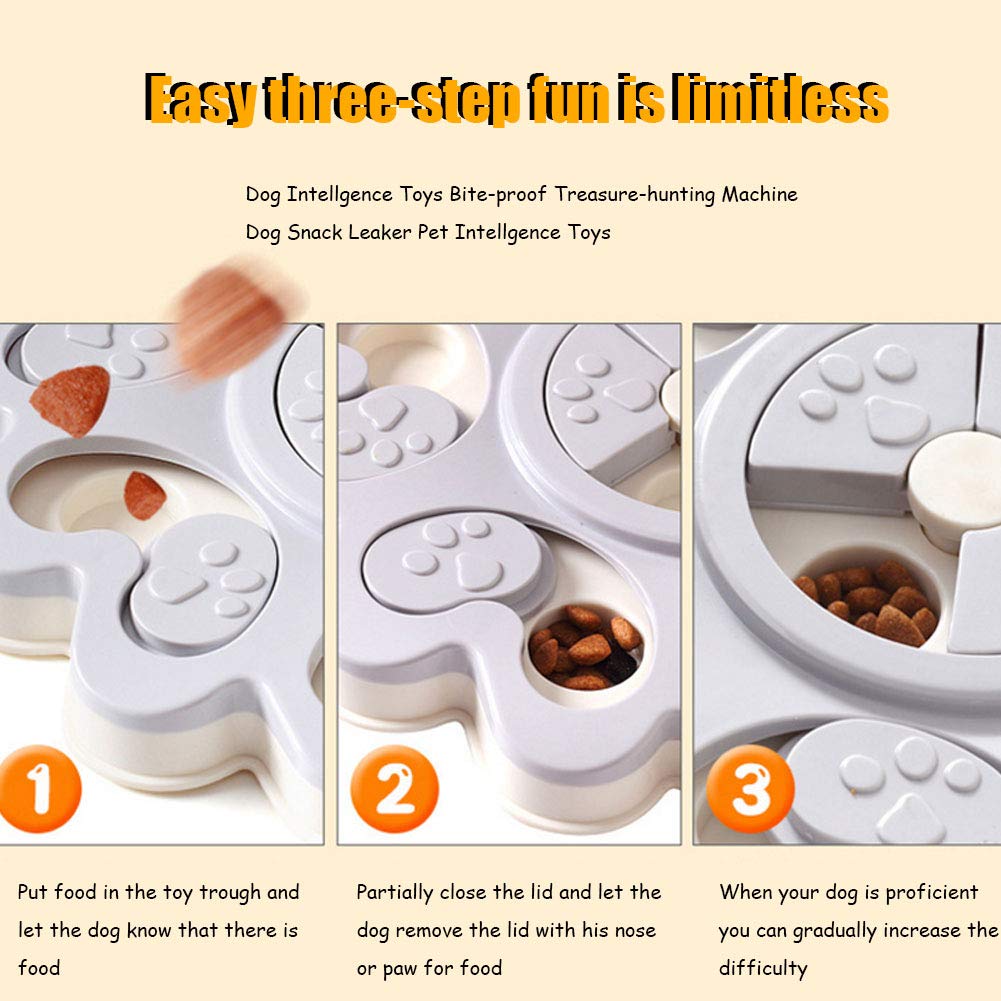 Easy three-step fun is limitless

Dog Intellgence Toys Bite-proof Treasure-hunting Machine
Dog Snack Leaker Pet Intellgence Toys

1

2

3

Put food in the toy trough and let the dog know that there is food

Partially close the lid and let the dog remove the lid with his nose or paw for food

When your dog is proficient you can gradually increase the difficulty