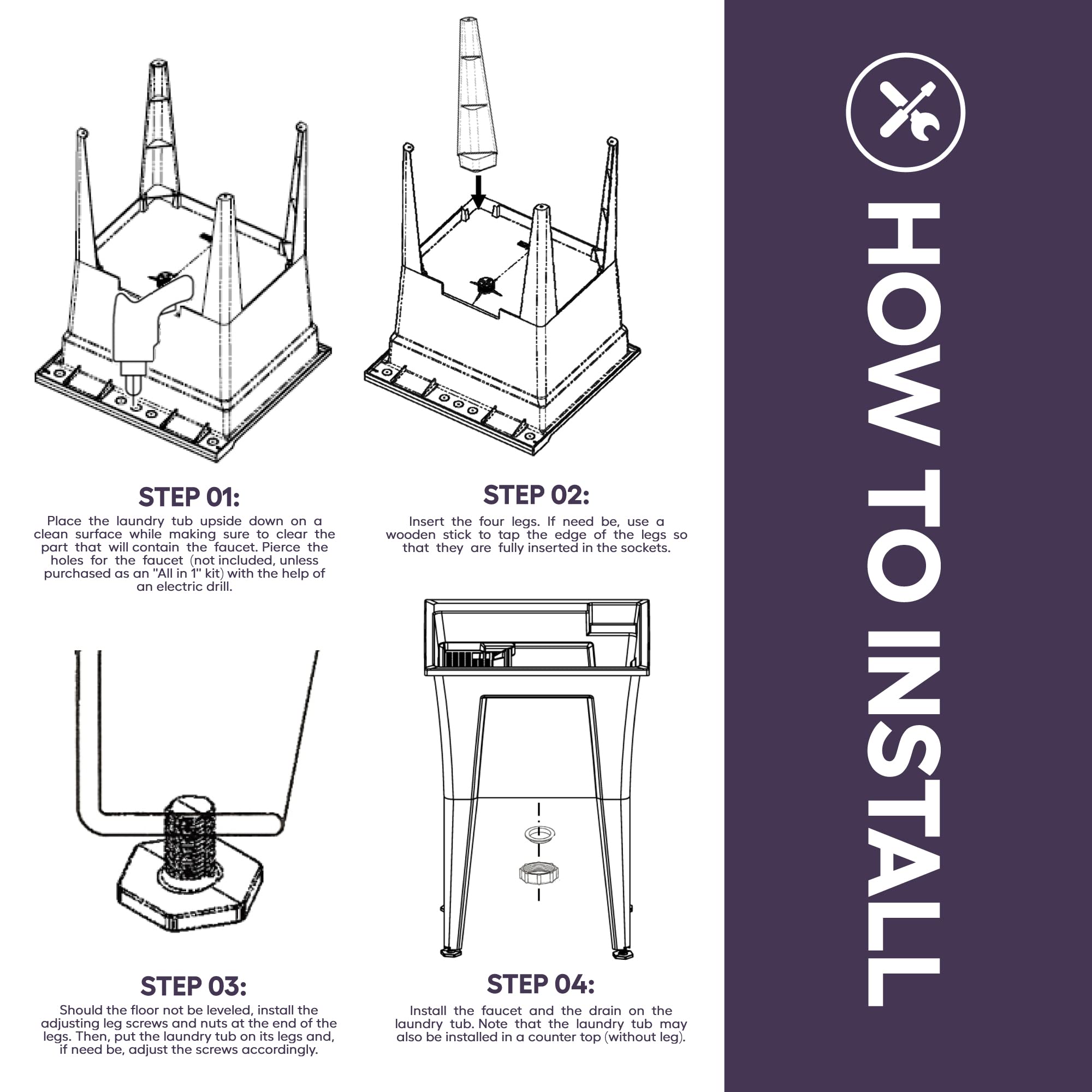 HOW TO INSTALL

STEP 01:
Place the laundry tub upside down on a clean surface while making sure to clear the part that will contain the faucet. Pierce the holes for the faucet (not included, unless purchased as an "All in 1" kit) with the help of an electric drill.

STEP 02:
Insert the four legs. If need be, use a wooden stick to tap the edge of the legs so that they are fully inserted in the sockets.

STEP 03:
Should the floor not be leveled, install the adjusting leg screws and nuts at the end of the legs. Then, put the laundry tub on its legs and, if need be, adjust the screws accordingly.

STEP 04:
Install the faucet and the drain on the laundry tub. Note that the laundry tub may also be installed in a counter top (without leg).