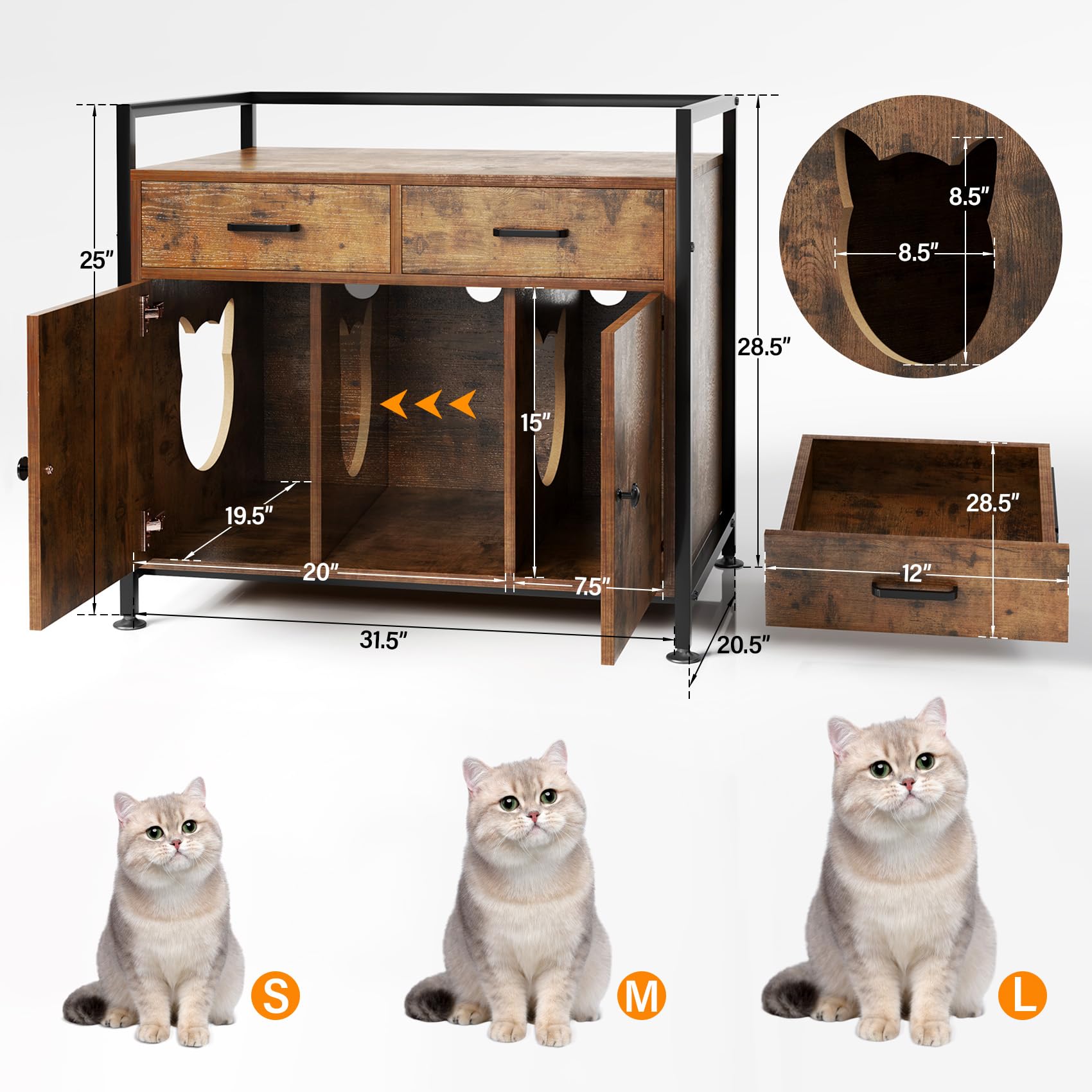 25″

28.5″

8.5″

8.5″

15″

19.5″

20″

7.5″

31.5″

20.5″

28.5″

12″

S

M

L