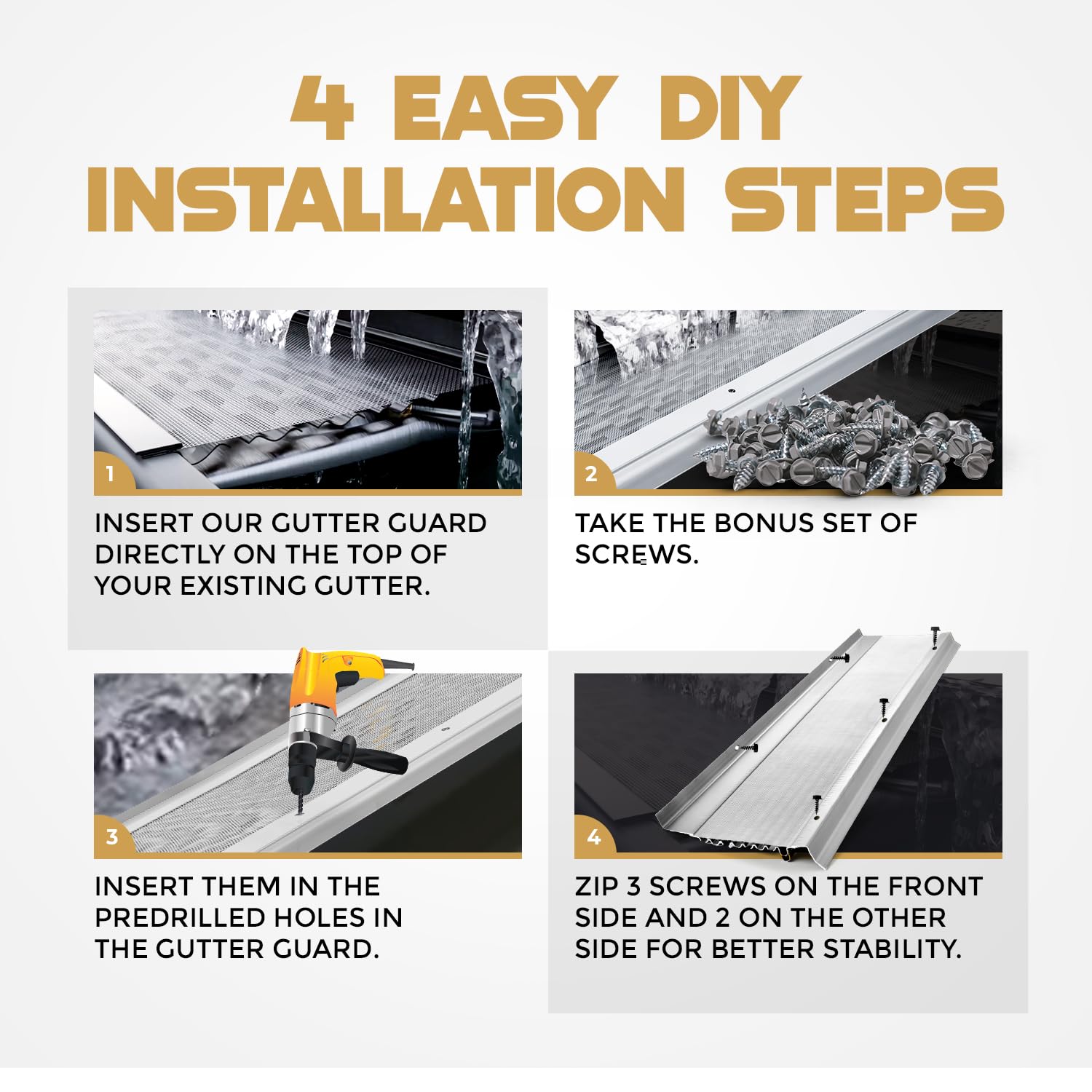 4 EASY DIY INSTALLATION STEPS

1

INSERT OUR GUTTER GUARD DIRECTLY ON THE TOP OF YOUR EXISTING GUTTER.

2

TAKE THE BONUS SET OF SCREWS.

3

INSERT THEM IN THE PREDRILLED HOLES IN THE GUTTER GUARD.

4

ZIP 3 SCREWS ON THE FRONT SIDE AND 2 ON THE OTHER SIDE FOR BETTER STABILITY.