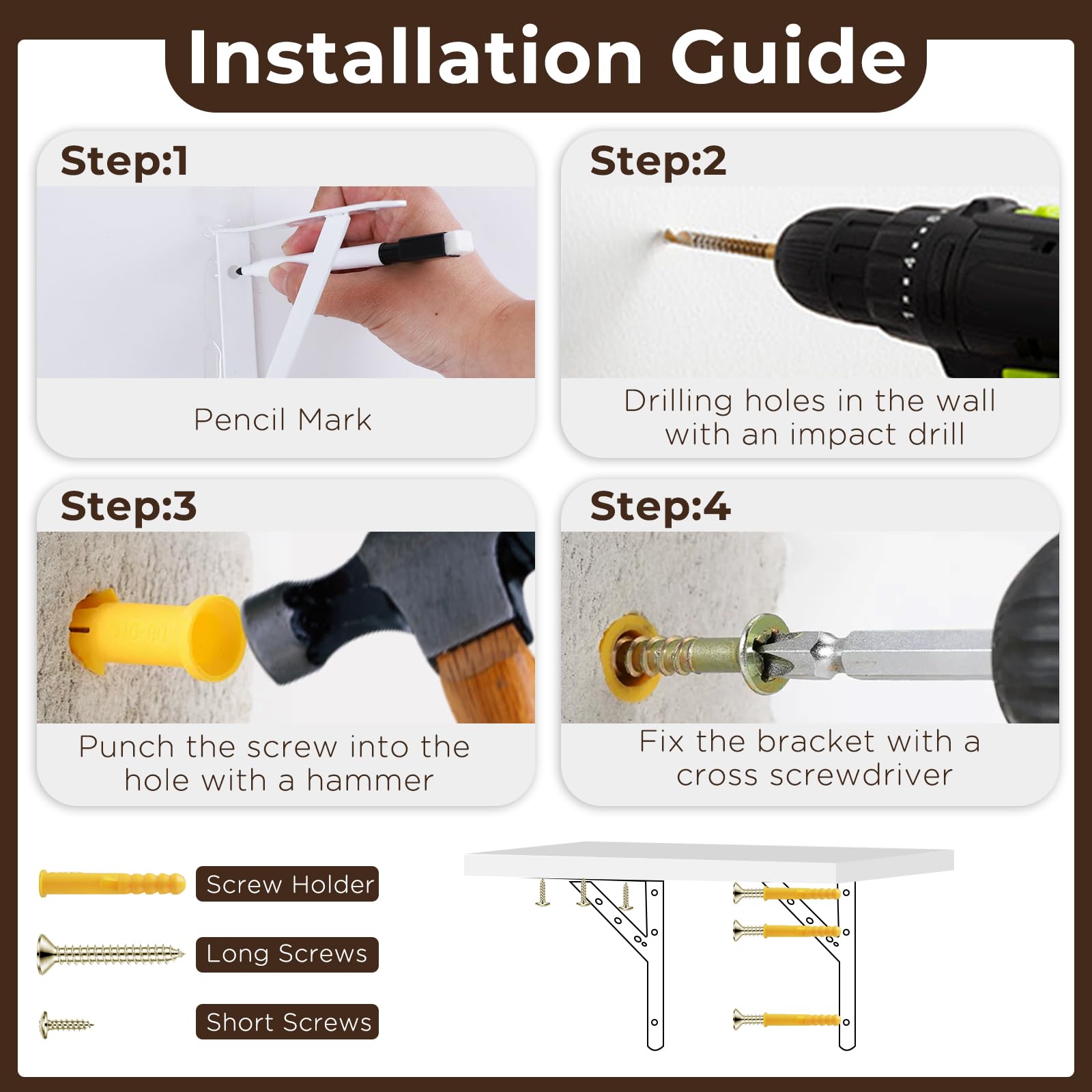 Installation Guide

Step:1

Pencil Mark

Step:2

Drilling holes in the wall with an impact drill

Step:3

Punch the screw into the hole with a hammer

Step:4

Fix the bracket with a cross screwdriver

Screw Holder

Long Screws

Short Screws