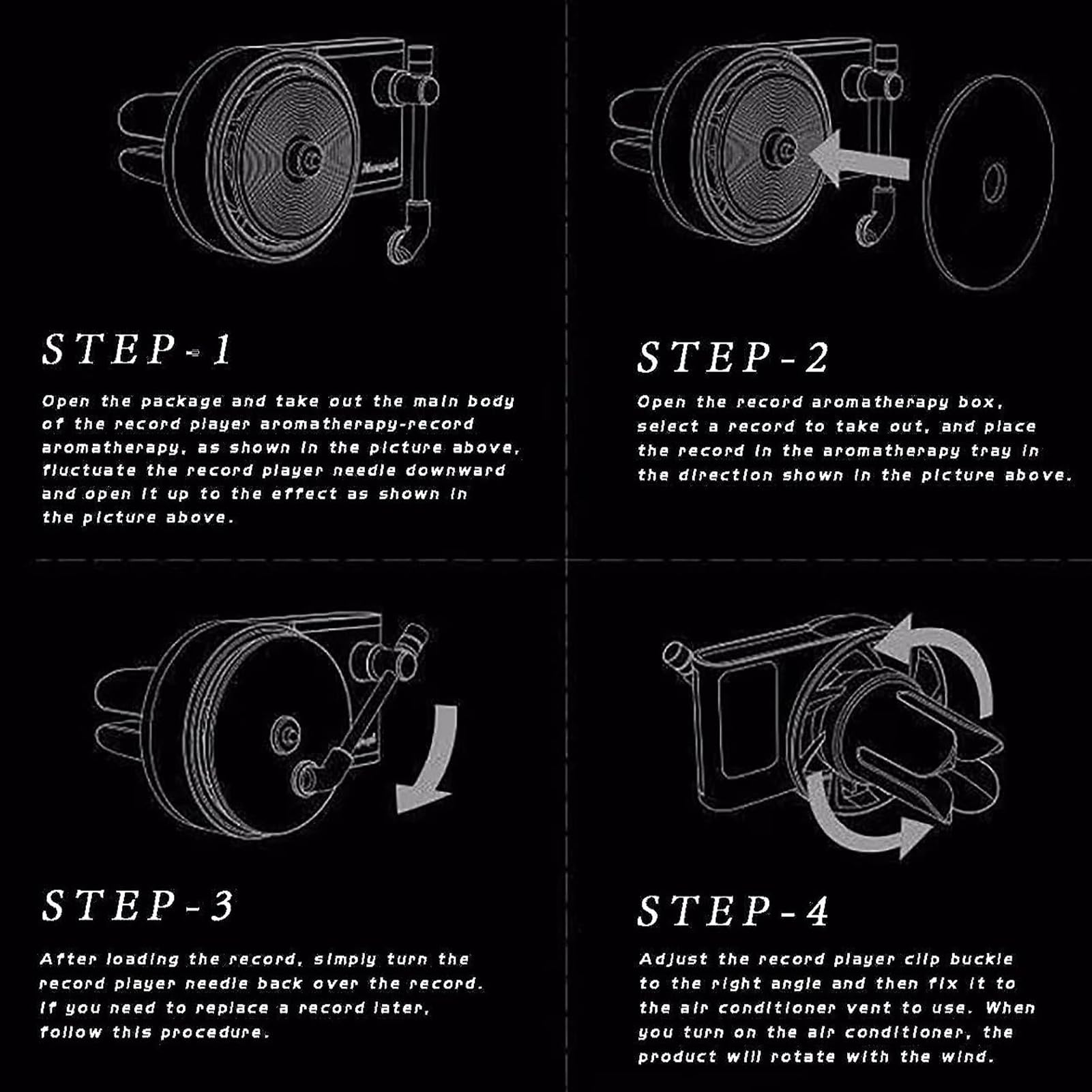 STEP-1

Open the package and take out the main body of the record player aromatherapy-record aromatherapy, as shown in the picture above, fluctuate the record player needle downward and open it up to the effect as shown in the picture above.

STEP-2

Open the record aromatherapy box, select a record to take out, and place the record in the aromatherapy tray in the direction shown in the picture above.

STEP-3

After loading the record, simply turn the record player needle back over the record. If you need to replace a record later, follow this procedure.

STEP-4

Adjust the record player clip buckle to the right angle and then fix it to the air conditioner vent to use. When you turn on the air conditioner, the product will rotate with the wind.