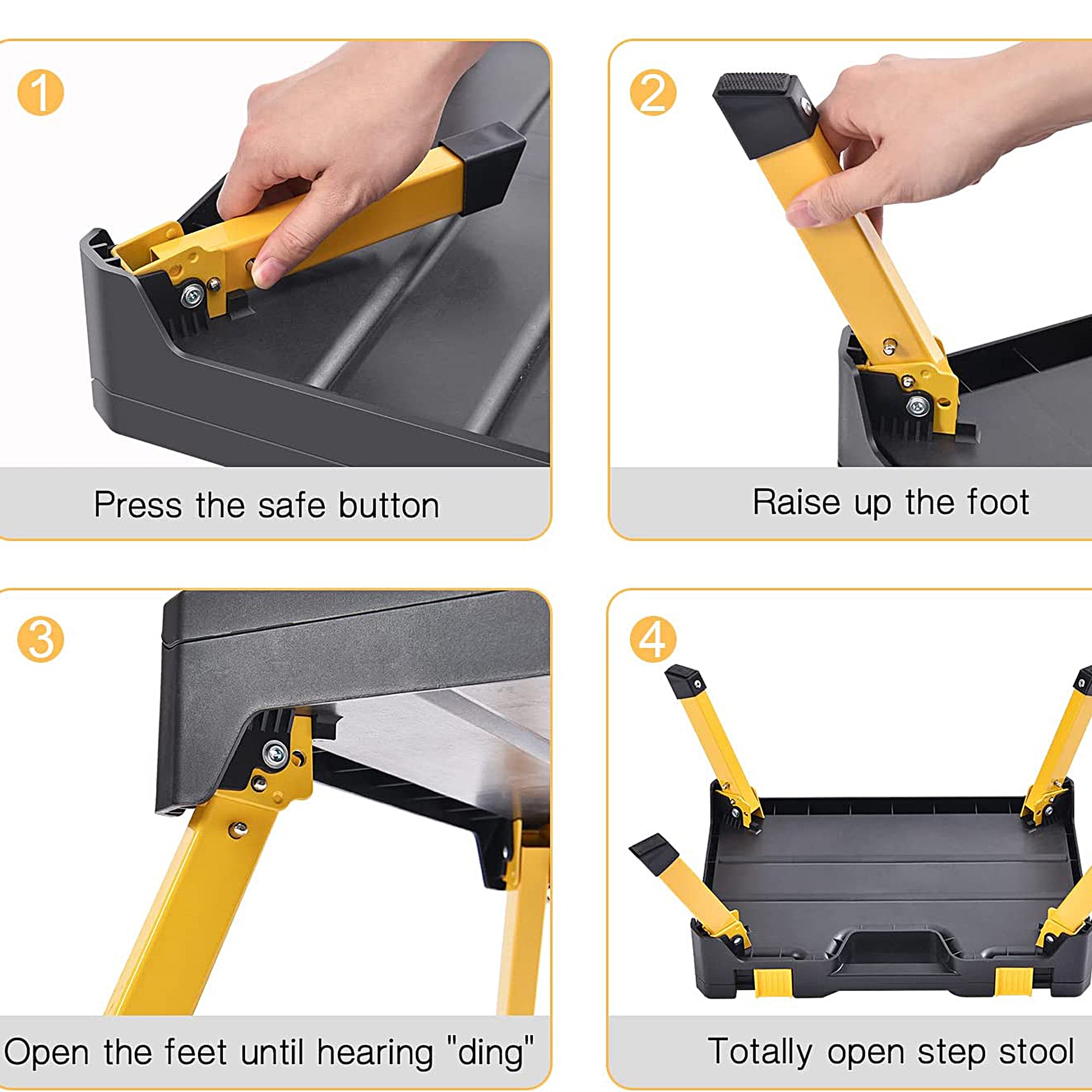 1

Press the safe button

2

Raise up the foot

3

Open the feet until hearing "ding"

4

Totally open step stool