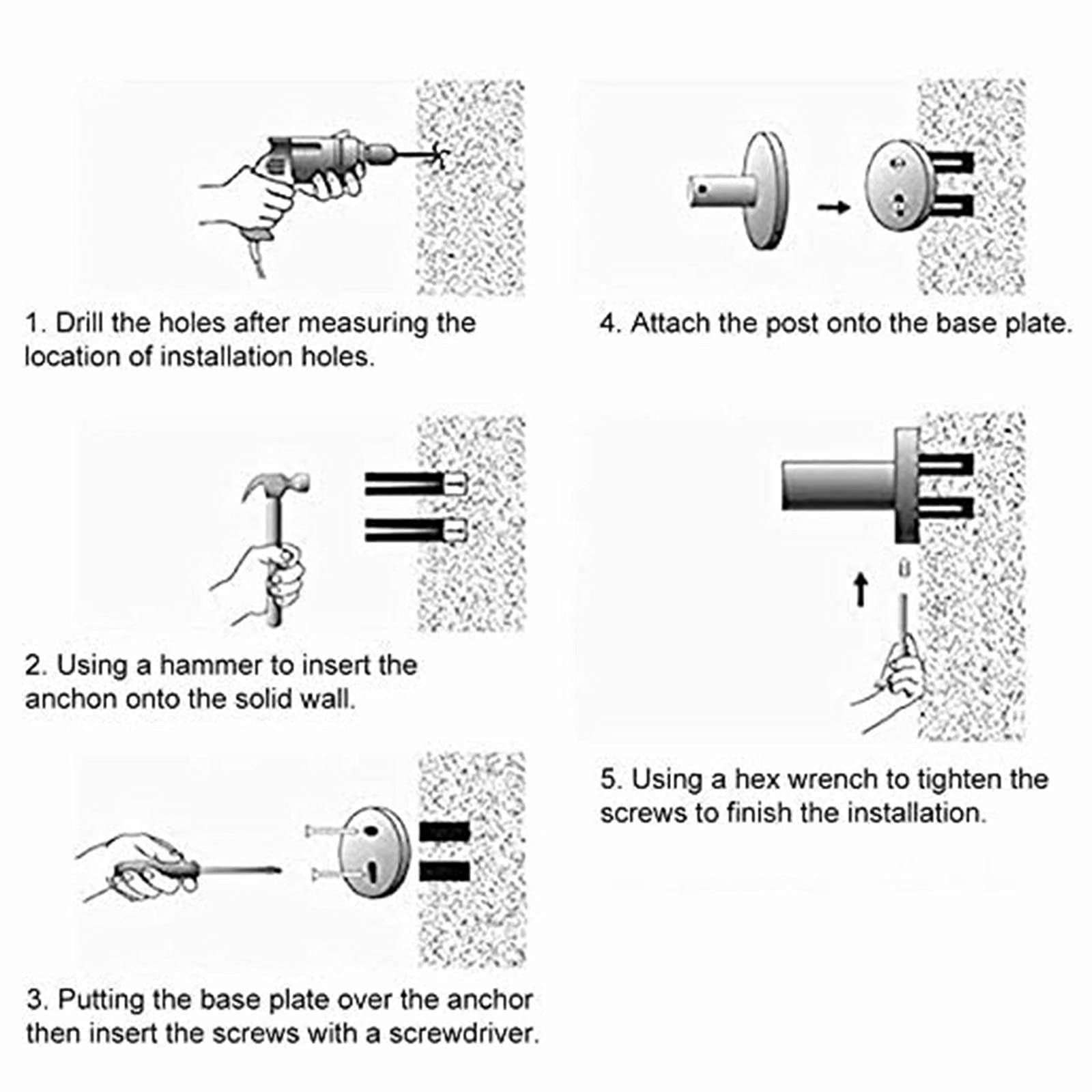 1. Drill the holes after measuring the location of installation holes.

2. Using a hammer to insert the anchon onto the solid wall.

3. Putting the base plate over the anchor then insert the screws with a screwdriver.

4. Attach the post onto the base plate.

5. Using a hex wrench to tighten the screws to finish the installation.