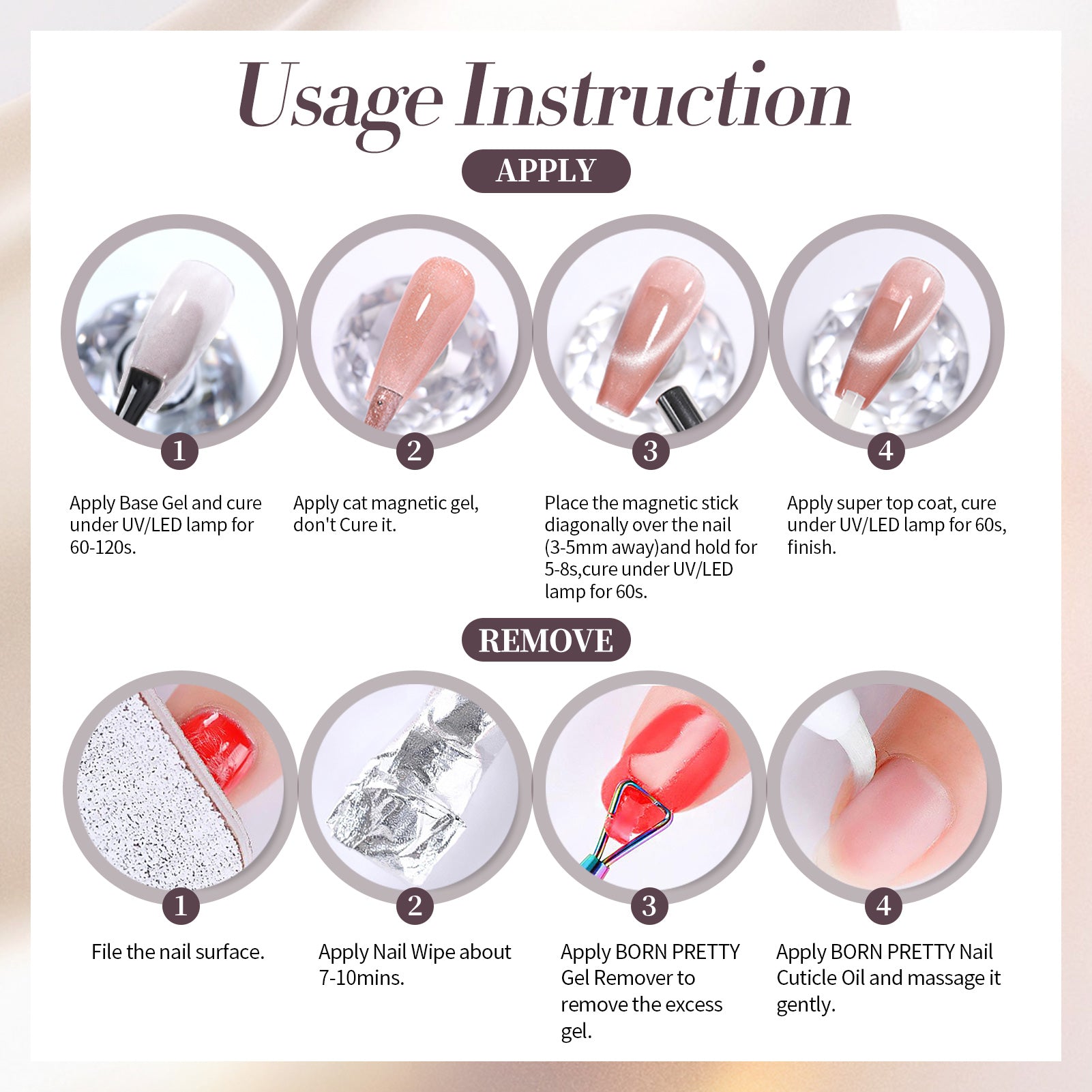 Usage Instruction

APPLY

1
Apply Base Gel and cure under UV/LED lamp for 60-120s.

2
Apply cat magnetic gel, don't Cure it.

3
Place the magnetic stick diagonally over the nail (3-5mm away)and hold for 5-8s,cure under UV/LED lamp for 60s.

4
Apply super top coat, cure under UV/LED lamp for 60s, finish.

REMOVE

1
File the nail surface.

2
Apply Nail Wipe about 7-10mins.

3
Apply BORN PRETTY Gel Remover to remove the excess gel.

4
Apply BORN PRETTY Nail Cuticle Oil and massage it gently.