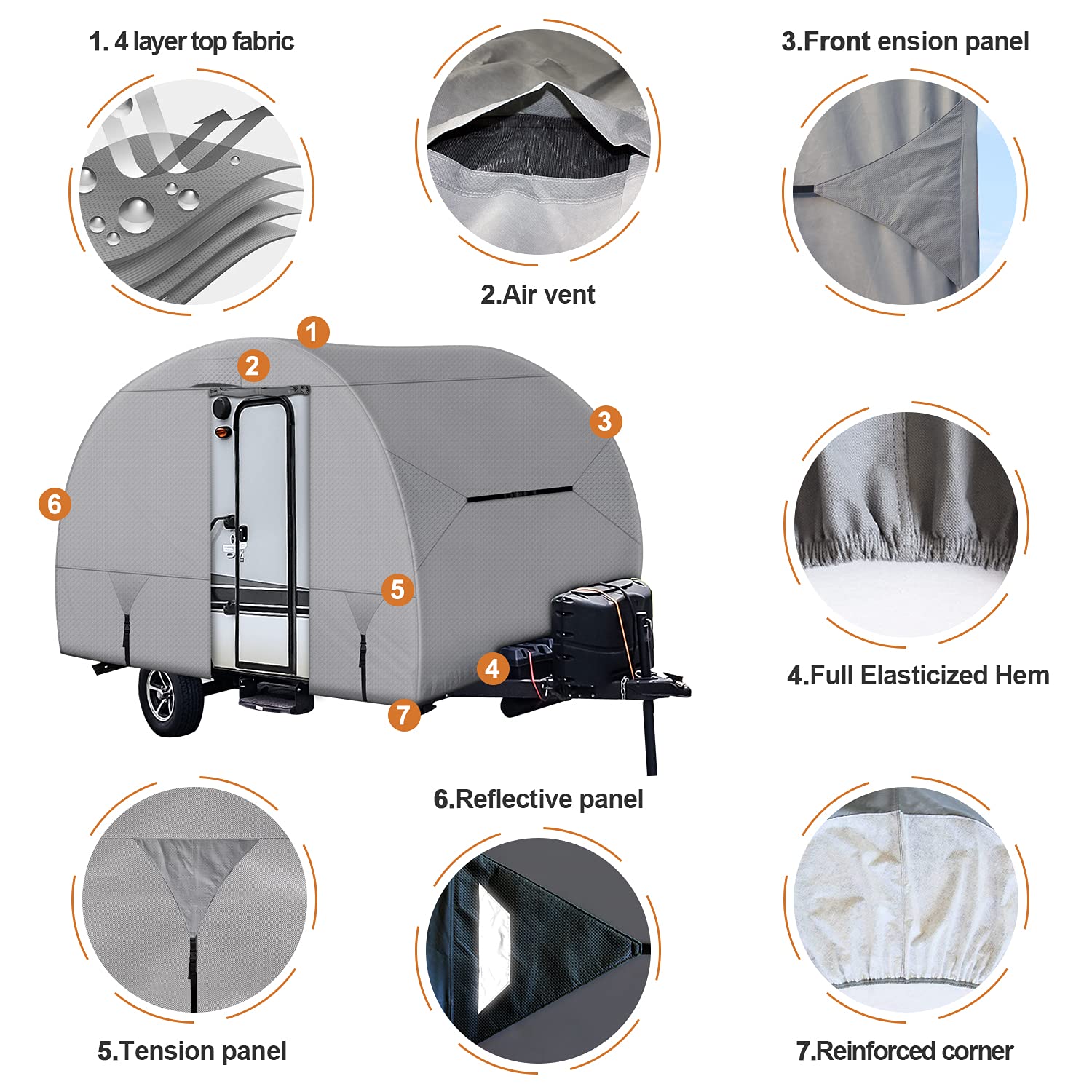 1. 4 layer top fabric

2.Air vent

3.Front ension panel

1

2

3

6

5

4

7

4.Full Elasticized Hem

6.Reflective panel

5.Tension panel

7.Reinforced corner