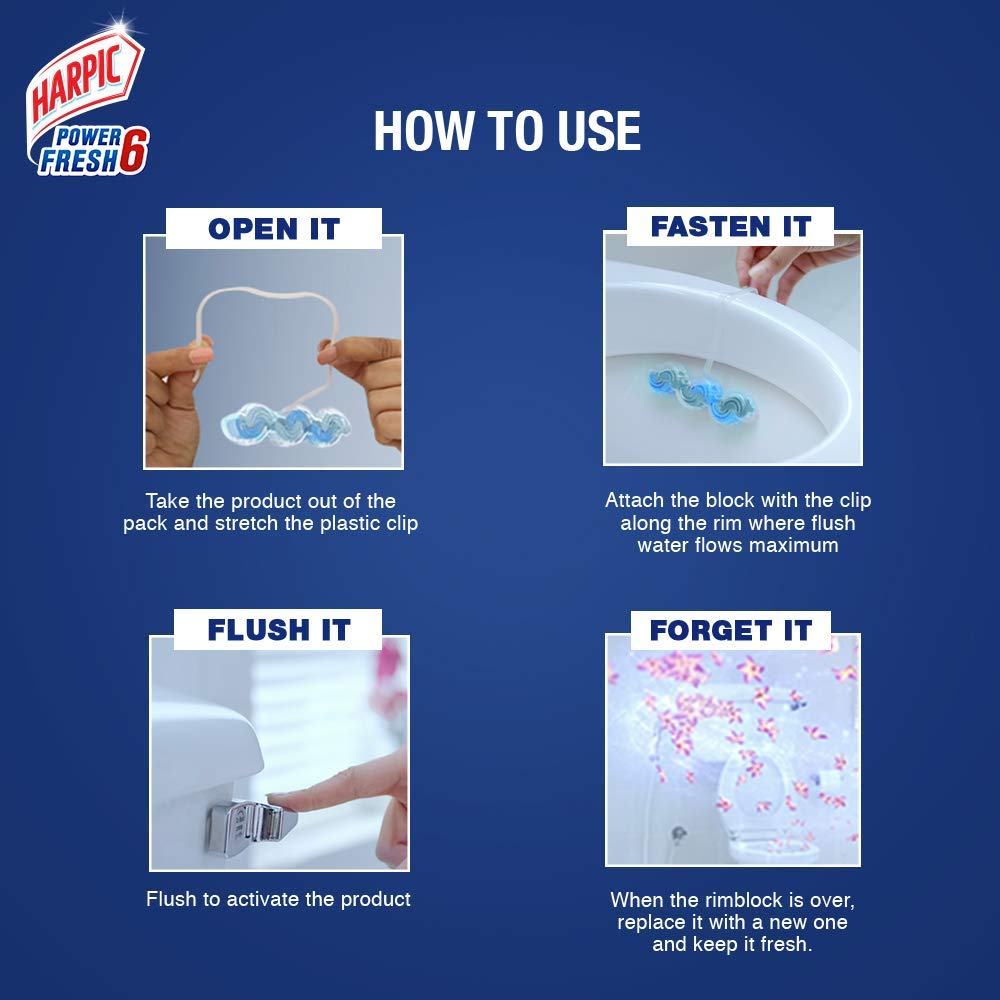 HARPIC POWER FRESH 6

HOW TO USE

OPEN IT

Take the product out of the pack and stretch the plastic clip

FASTEN IT

Attach the block with the clip along the rim where flush water flows maximum

FLUSH IT

Flush to activate the product

FORGET IT

When the rimblock is over, replace it with a new one and keep it fresh.