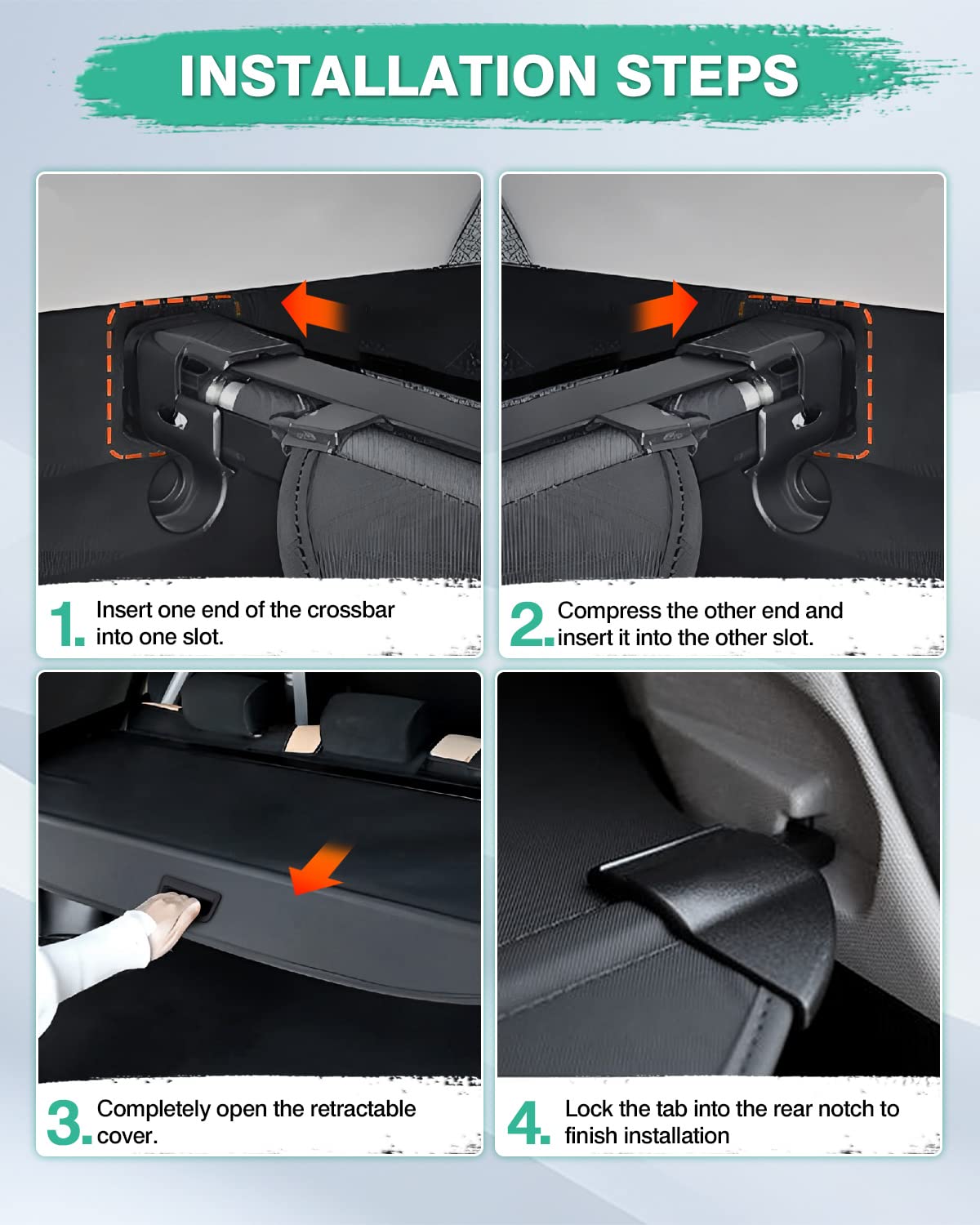 INSTALLATION STEPS

1. Insert one end of the crossbar into one slot.

2. Compress the other end and insert it into the other slot.

3. Completely open the retractable cover.

4. Lock the tab into the rear notch to finish installation