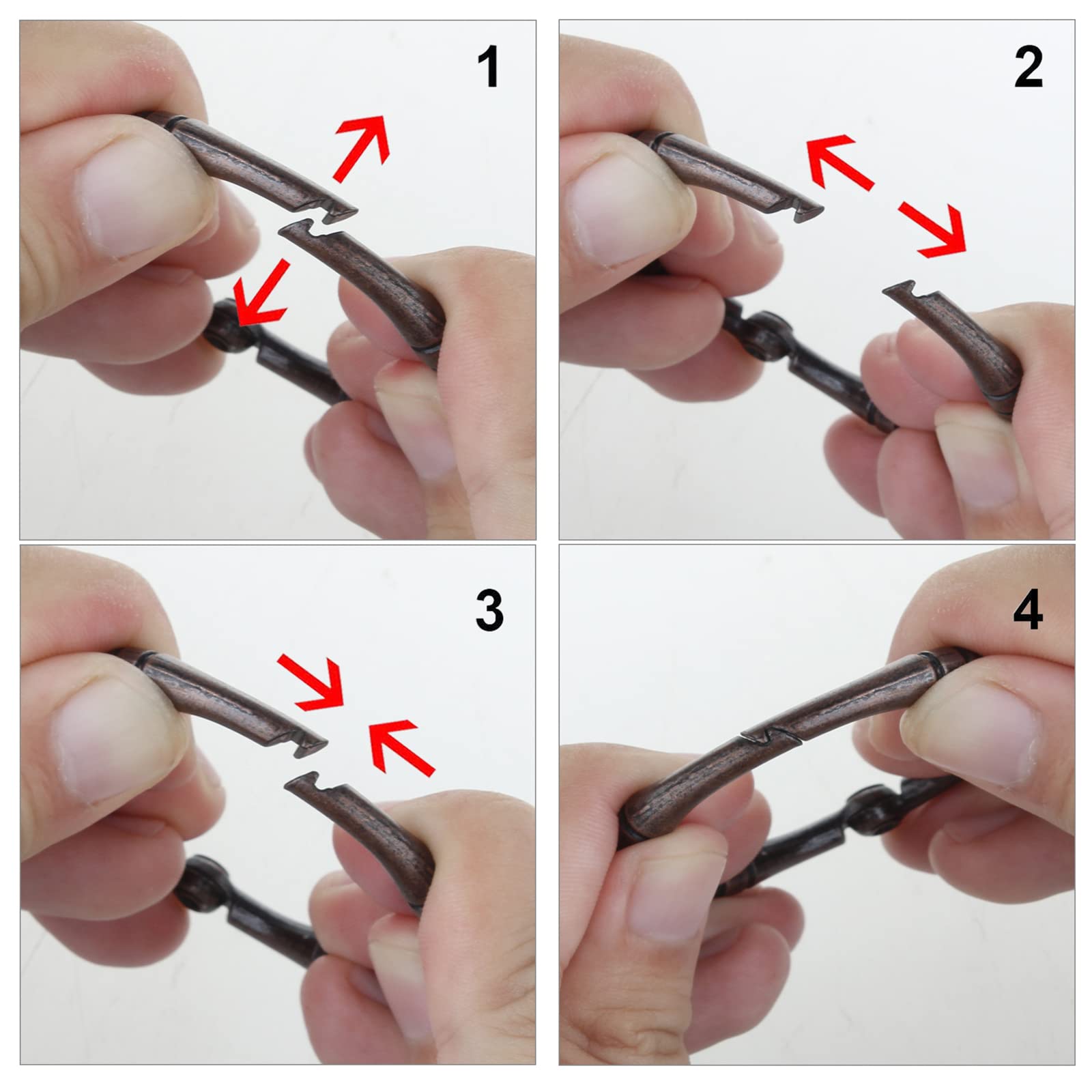 1

2

3

4