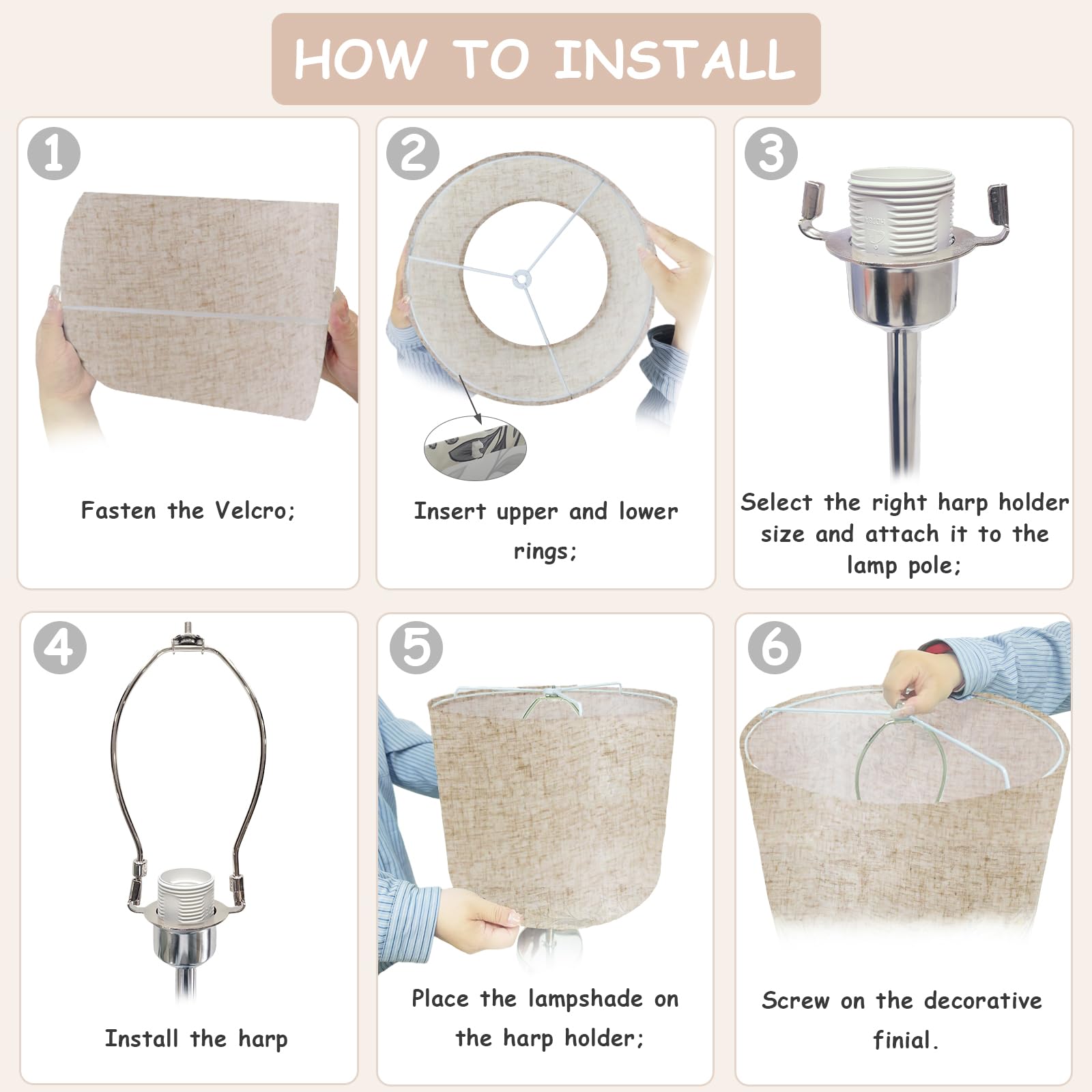 HOW TO INSTALL

1

Fasten the Velcro;

2

Insert upper and lower rings;

3

Select the right harp holder size and attach it to the lamp pole;

4

Install the harp

5

Place the lampshade on the harp holder;

6

Screw on the decorative finial.