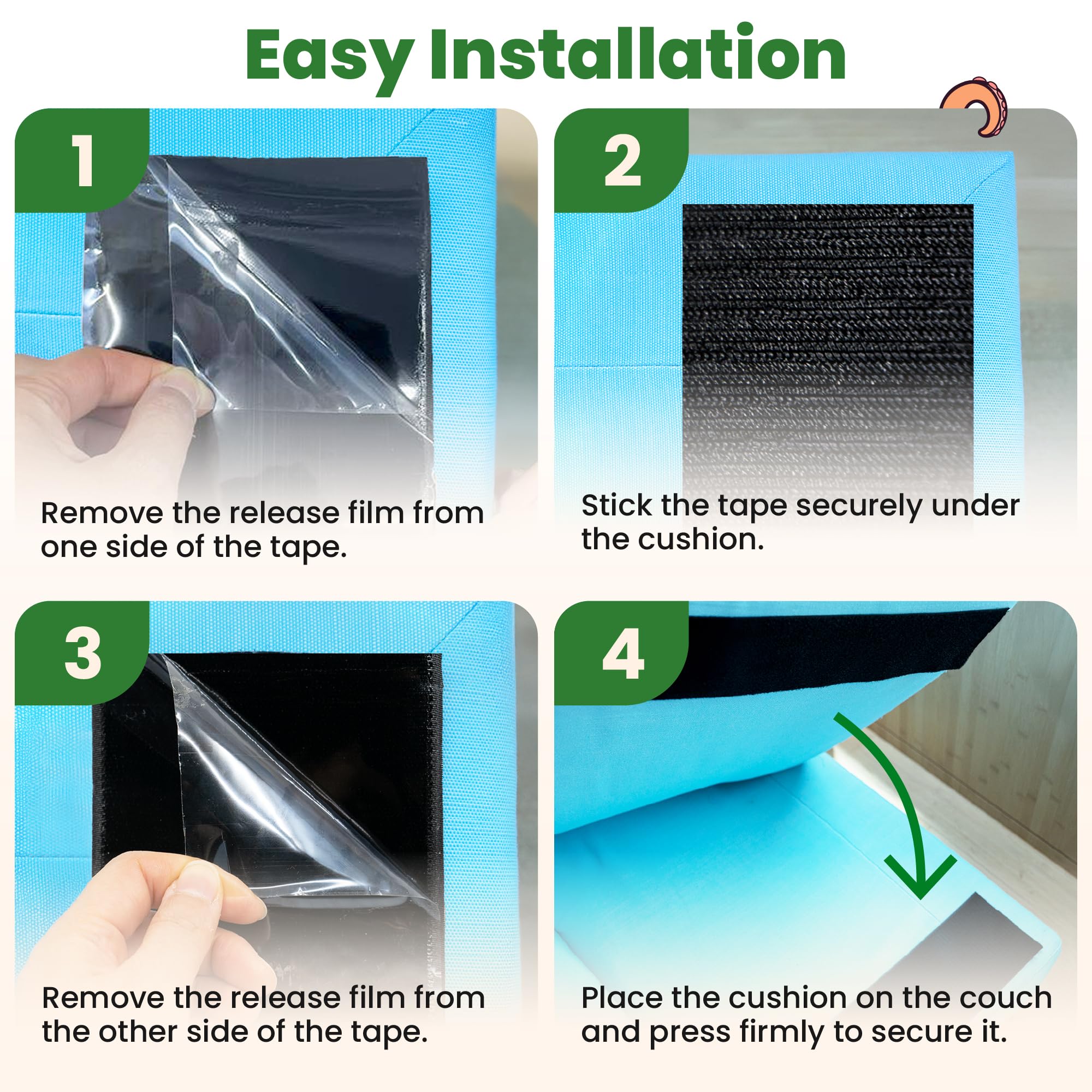 Easy Installation

1

Remove the release film from one side of the tape.

2

Stick the tape securely under the cushion.

3

Remove the release film from the other side of the tape.

4

Place the cushion on the couch and press firmly to secure it.