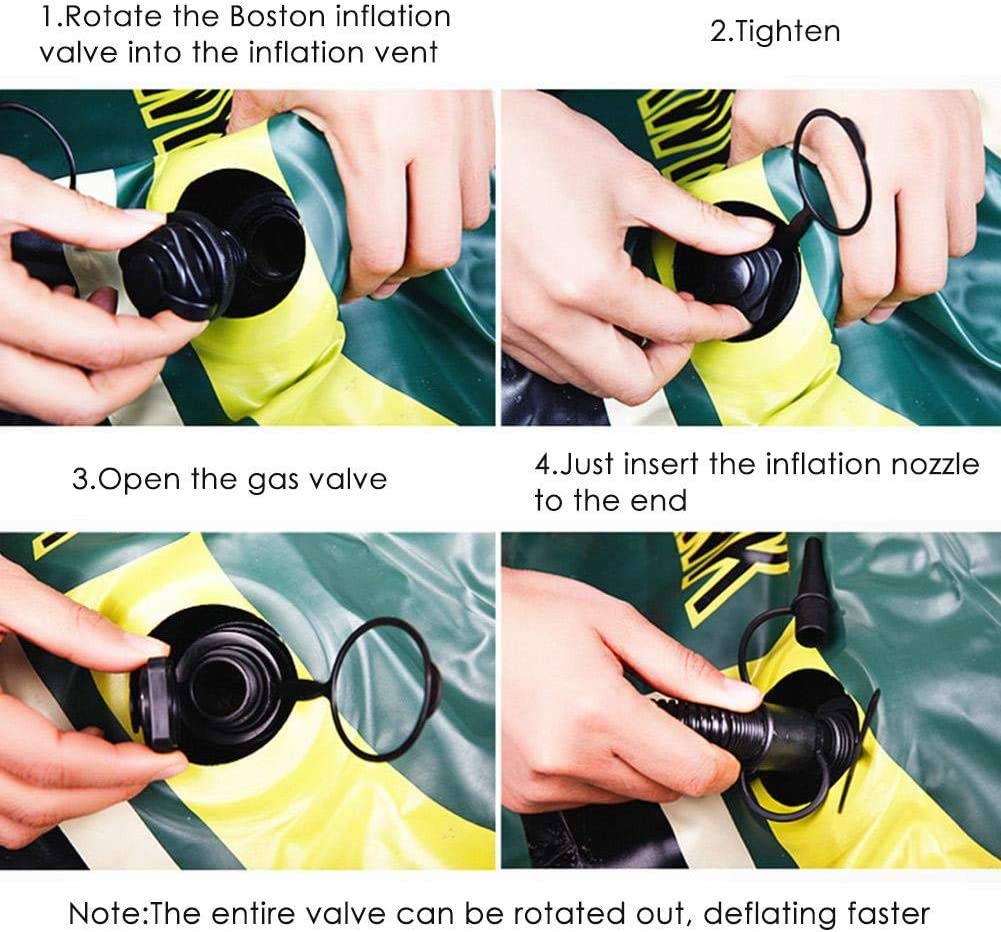 1.Rotate the Boston inflation valve into the inflation vent

2.Tighten

3.Open the gas valve

4.Just insert the inflation nozzle to the end

Note:The entire valve can be rotated out, deflating faster