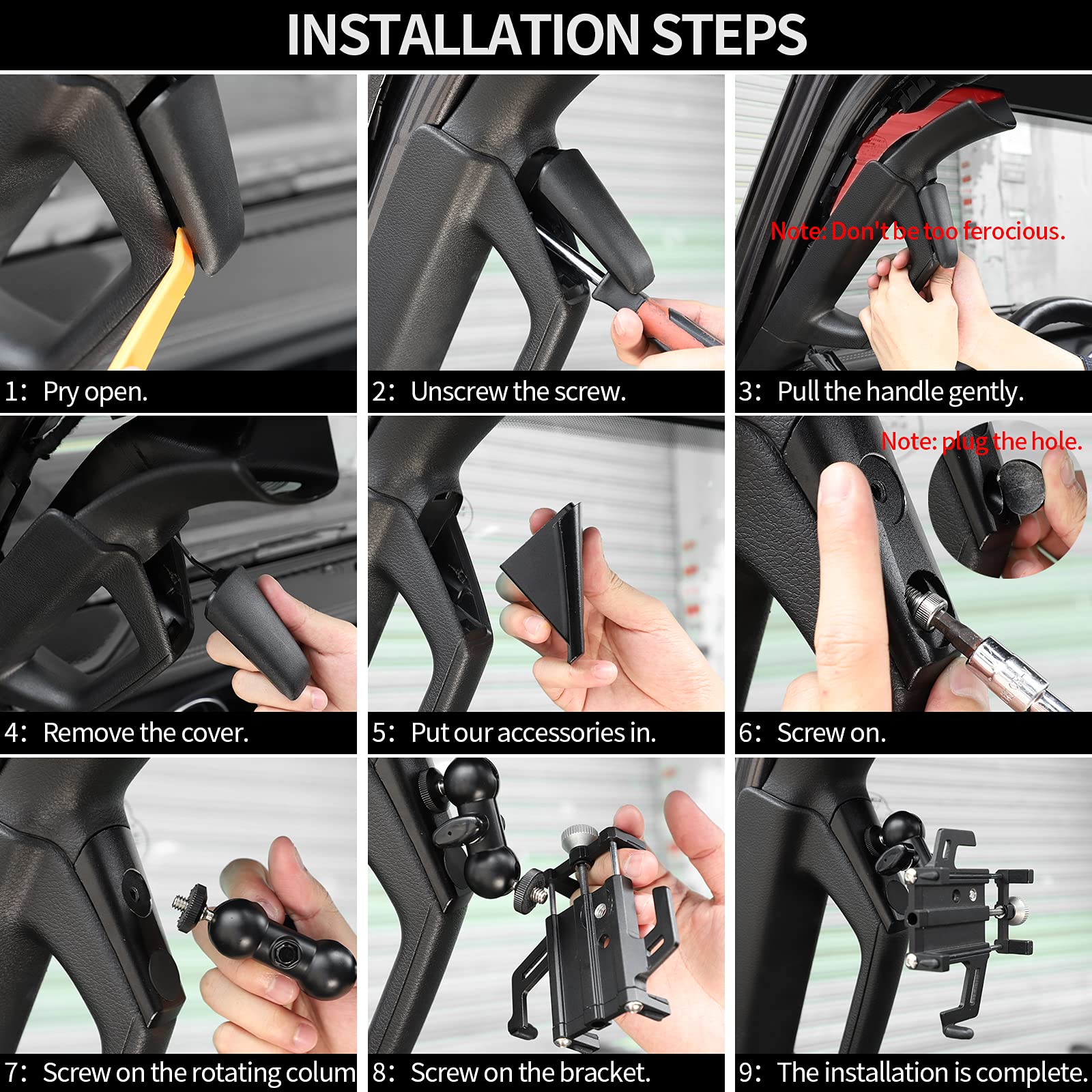 INSTALLATION STEPS

1: Pry open.

2: Unscrew the screw.

Note: Don't be too ferocious.

3: Pull the handle gently.

4: Remove the cover.

5: Put our accessories in.

Note: plug the hole.

6: Screw on.

7: Screw on the rotating colum

8: Screw on the bracket.

9: The installation is complete.