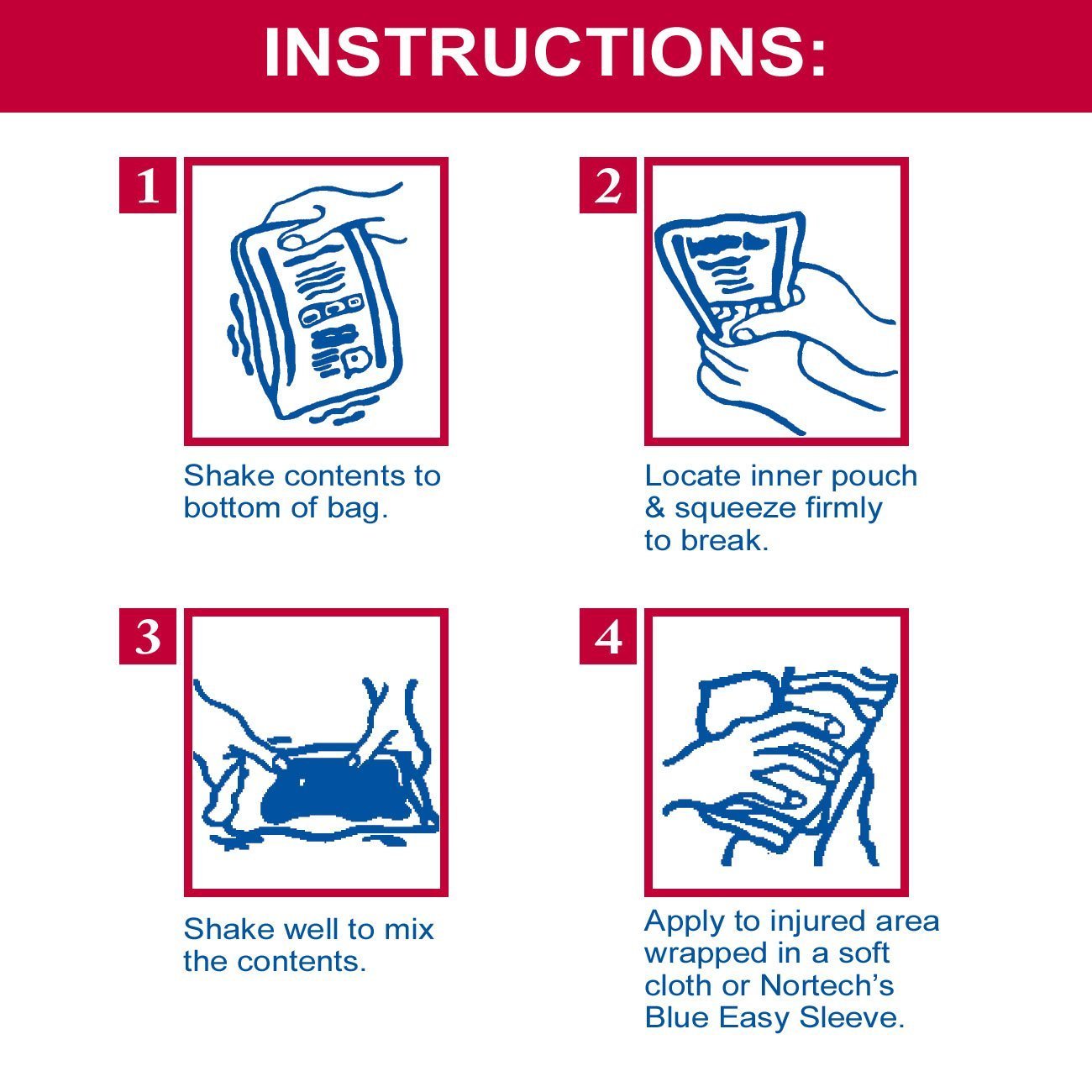 INSTRUCTIONS:

1

Shake contents to bottom of bag.

2

Locate inner pouch & squeeze firmly to break.

3

Shake well to mix the contents.

4

Apply to injured area wrapped in a soft cloth or Nortech's Blue Easy Sleeve.