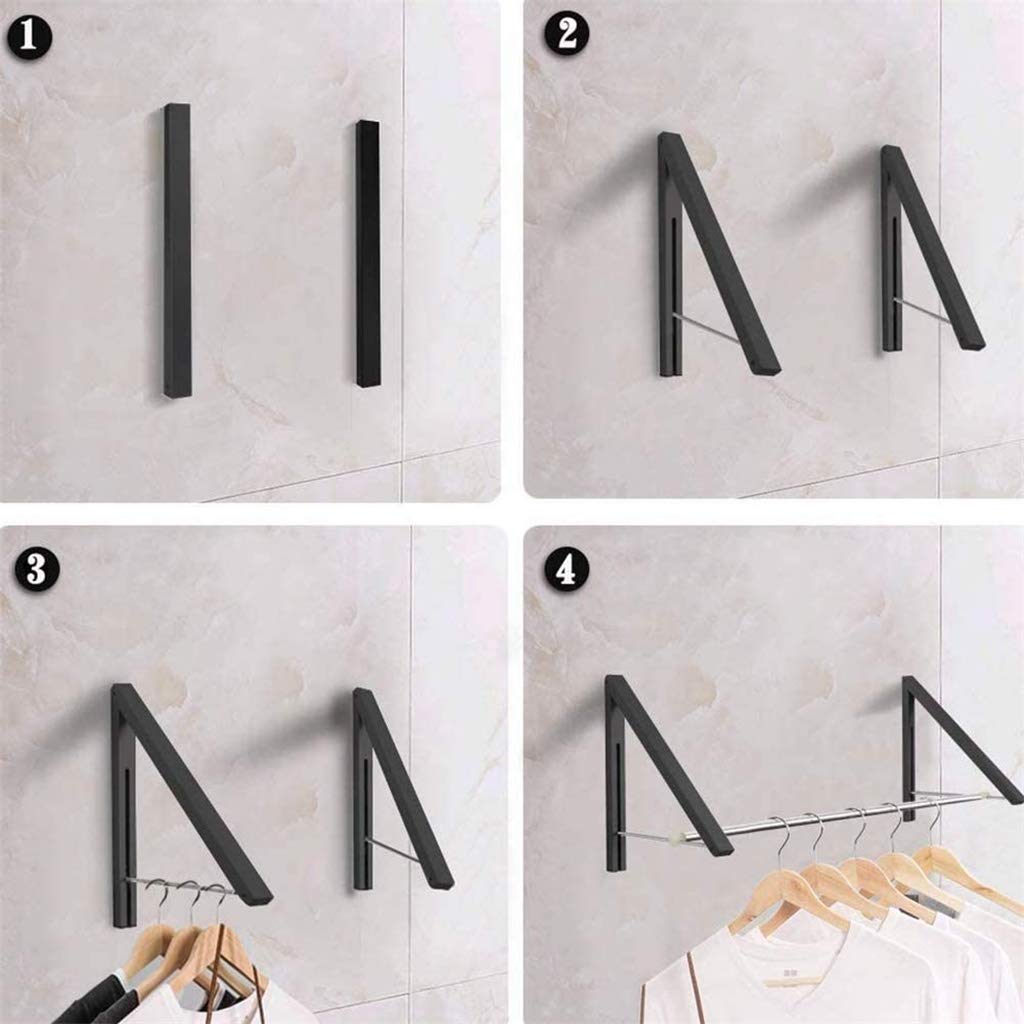 1

2

3

4