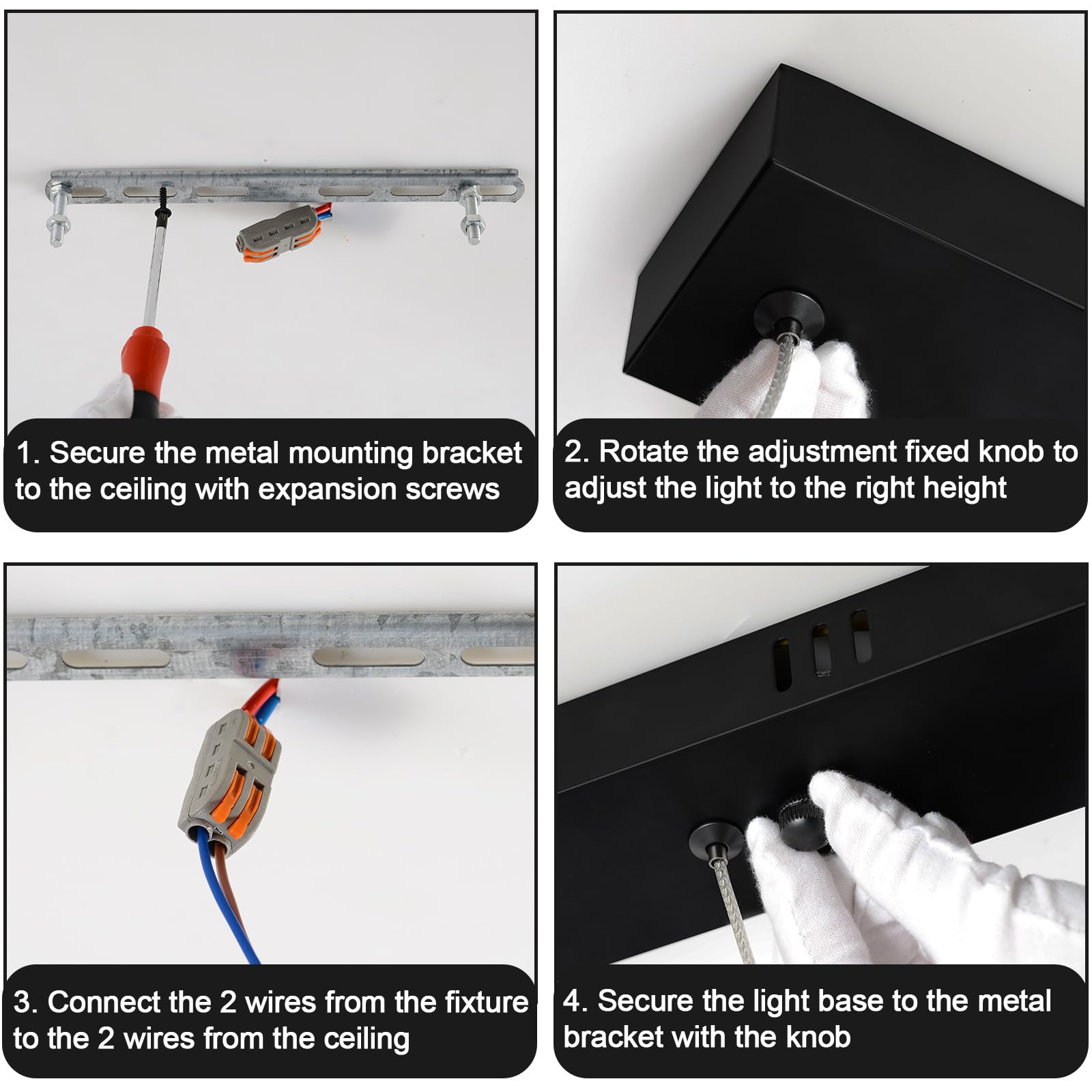 1. Secure the metal mounting bracket to the ceiling with expansion screws

2. Rotate the adjustment fixed knob to adjust the light to the right height

3. Connect the 2 wires from the fixture to the 2 wires from the ceiling

4. Secure the light base to the metal bracket with the knob