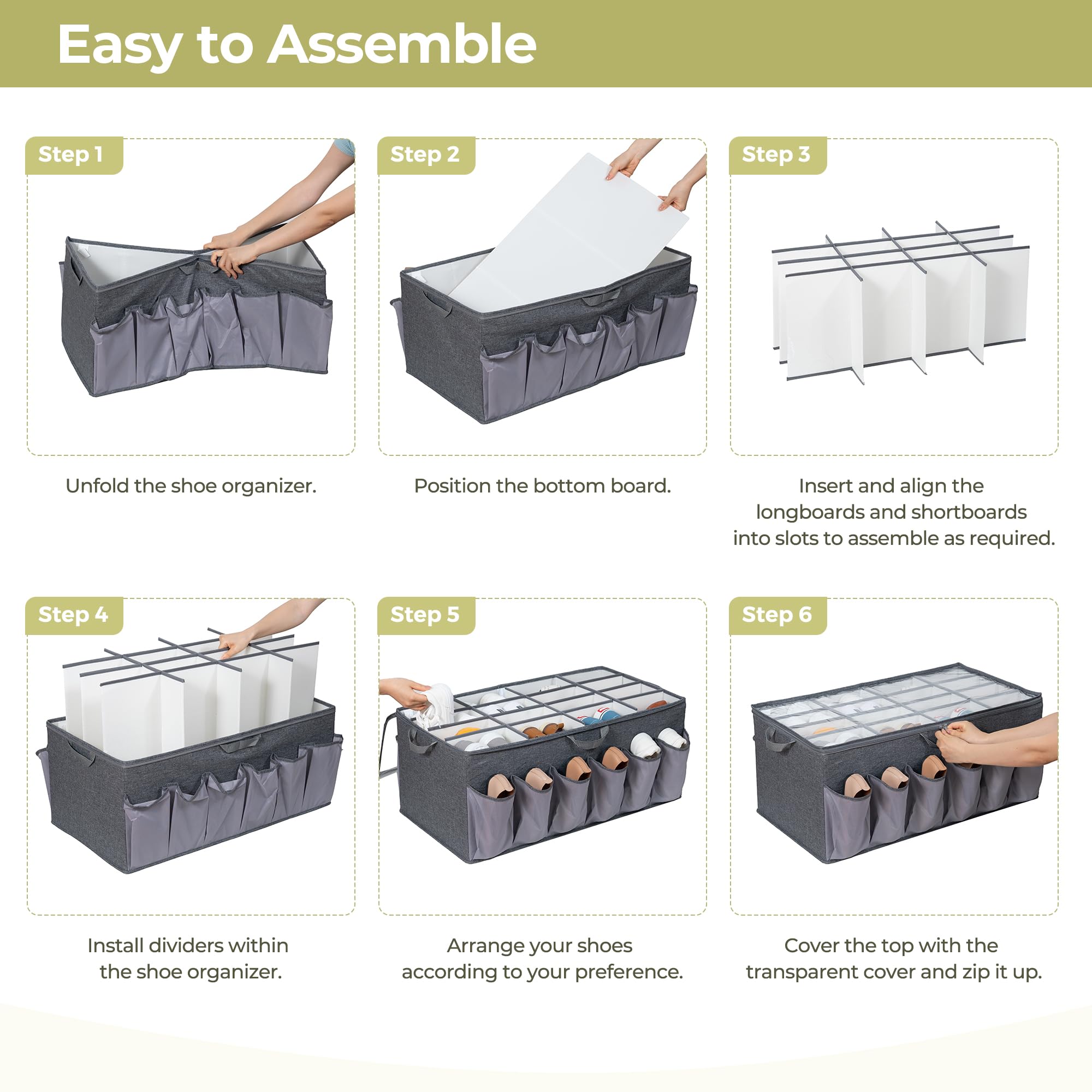 Easy to Assemble

Step 1

Unfold the shoe organizer.

Step 2

Position the bottom board.

Step 3

Insert and align the longboards and shortboards into slots to assemble as required.

Step 4

Install dividers within the shoe organizer.

Step 5

Arrange your shoes according to your preference.

Step 6

Cover the top with the transparent cover and zip it up.