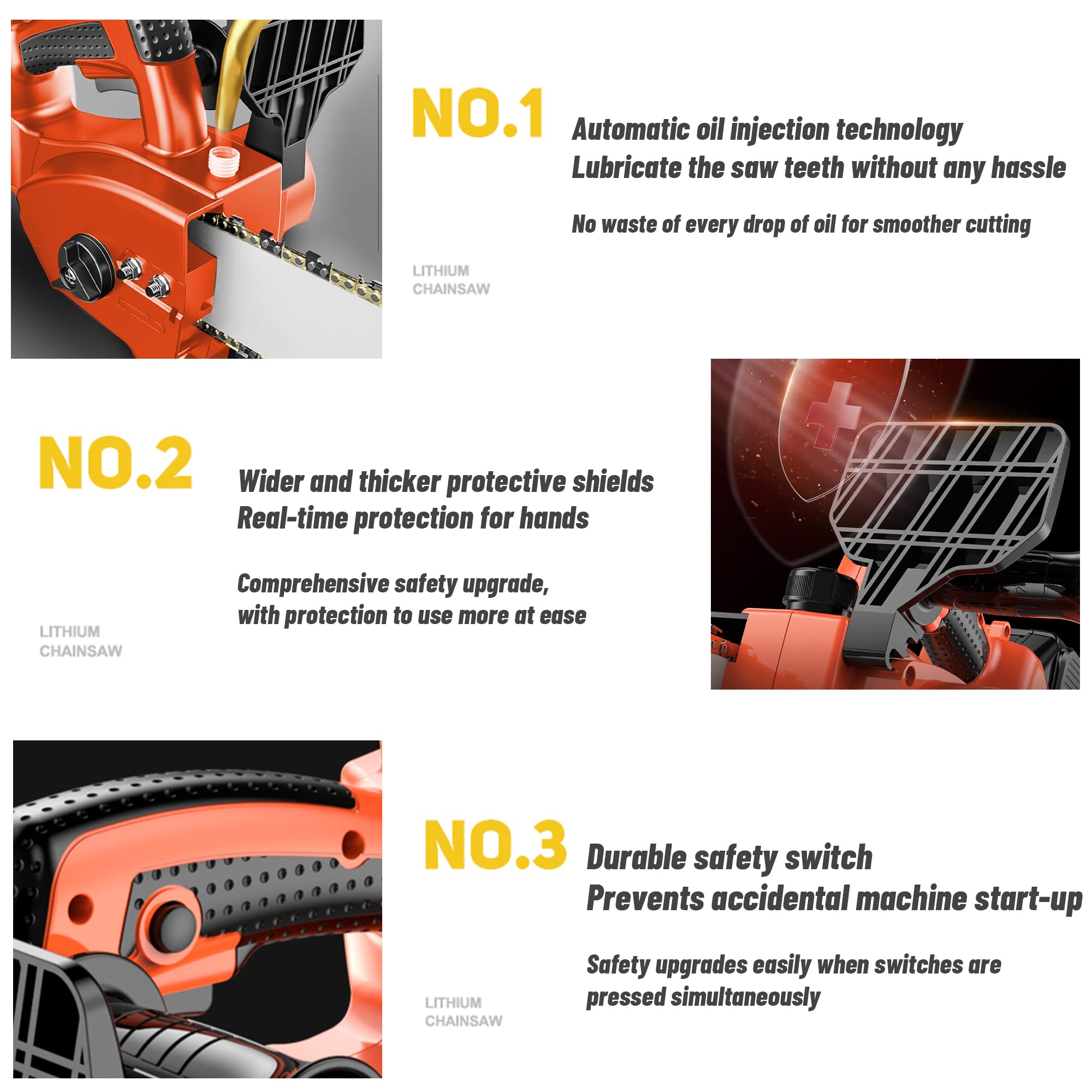 NO.1

Automatic oil injection technology
Lubricate the saw teeth without any hassle

No waste of every drop of oil for smoother cutting

LITHIUM
CHAINSAW

NO.2

Wider and thicker protective shields
Real-time protection for hands

Comprehensive safety upgrade,
with protection to use more at ease

LITHIUM
CHAINSAW

NO.3

Durable safety switch
Prevents accidental machine start-up

Safety upgrades easily when switches are pressed simultaneously

LITHIUM
CHAINSAW