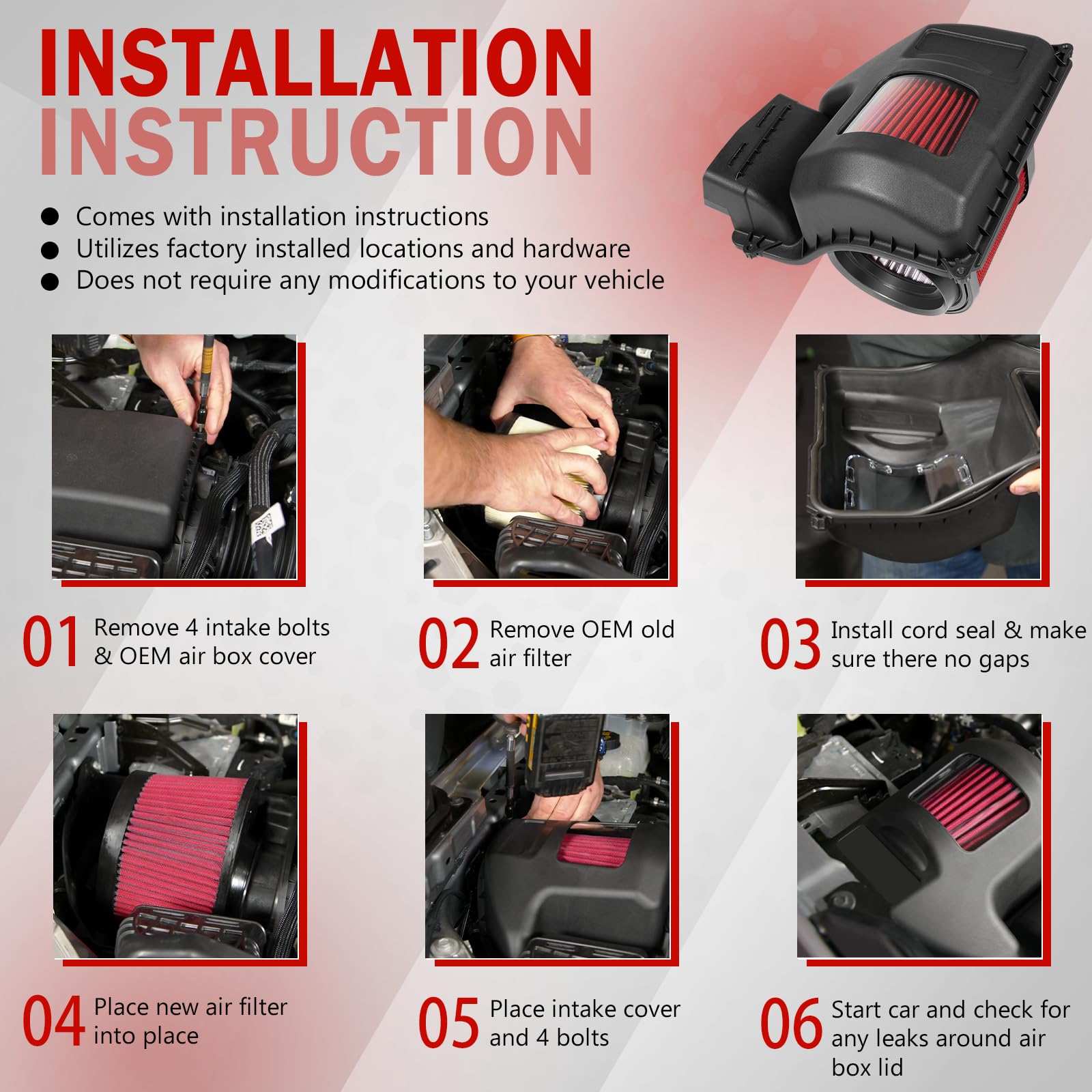 INSTALLATION
INSTRUCTION

● Comes with installation instructions
● Utilizes factory installed locations and hardware
● Does not require any modifications to your vehicle

01 Remove 4 intake bolts & OEM air box cover

02 Remove OEM old air filter

03 Install cord seal & make sure there no gaps

04 Place new air filter into place

05 Place intake cover and 4 bolts

06 Start car and check for any leaks around air box lid