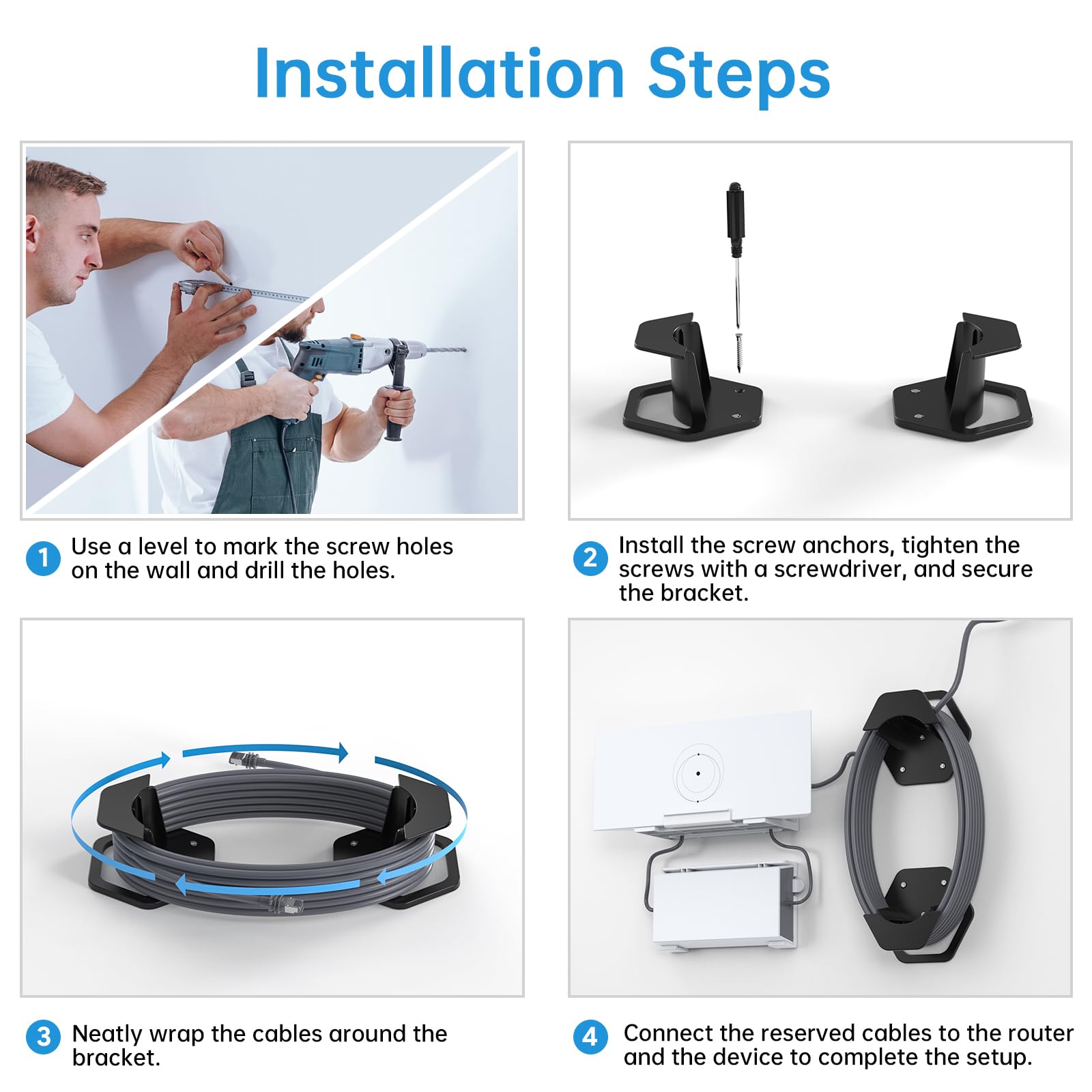 Installation Steps

1 Use a level to mark the screw holes on the wall and drill the holes.

2 Install the screw anchors, tighten the screws with a screwdriver, and secure the bracket.

3 Neatly wrap the cables around the bracket.

4 Connect the reserved cables to the router and the device to complete the setup.