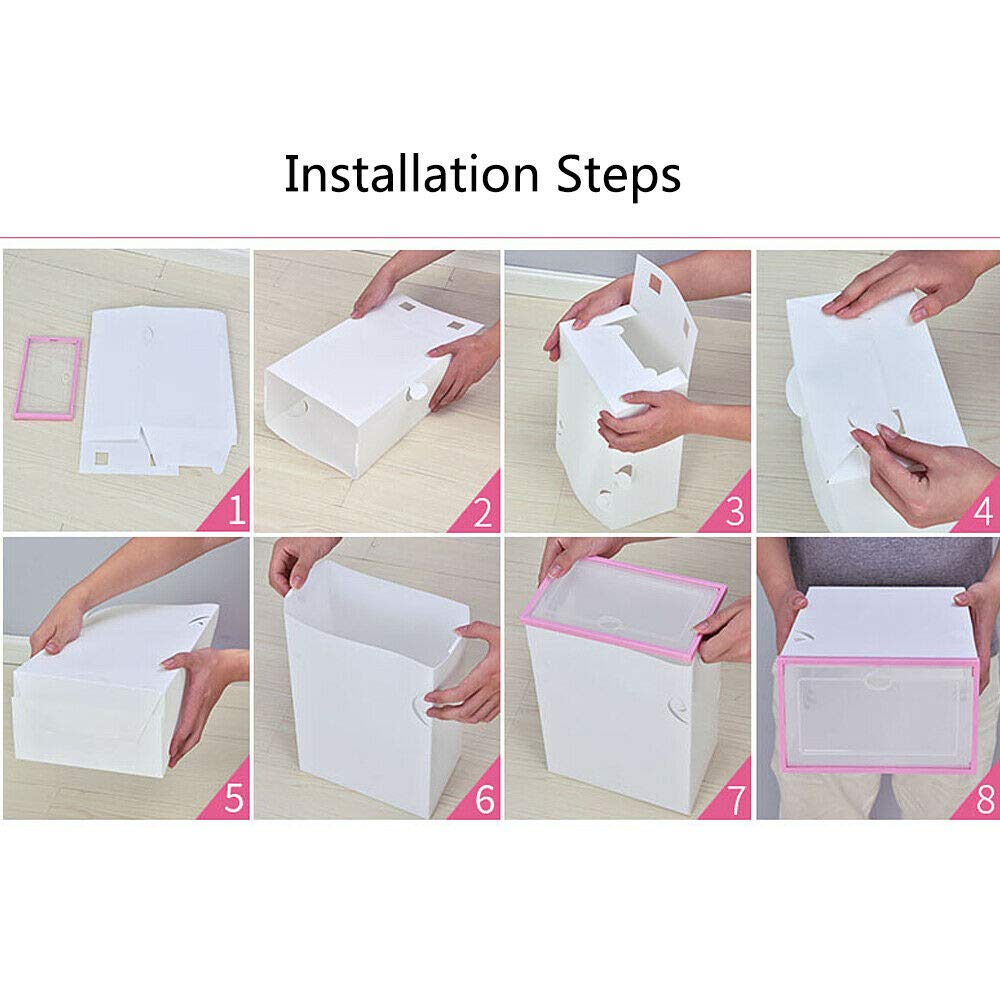 Installation Steps

1

2

3

4

5

6

7

8