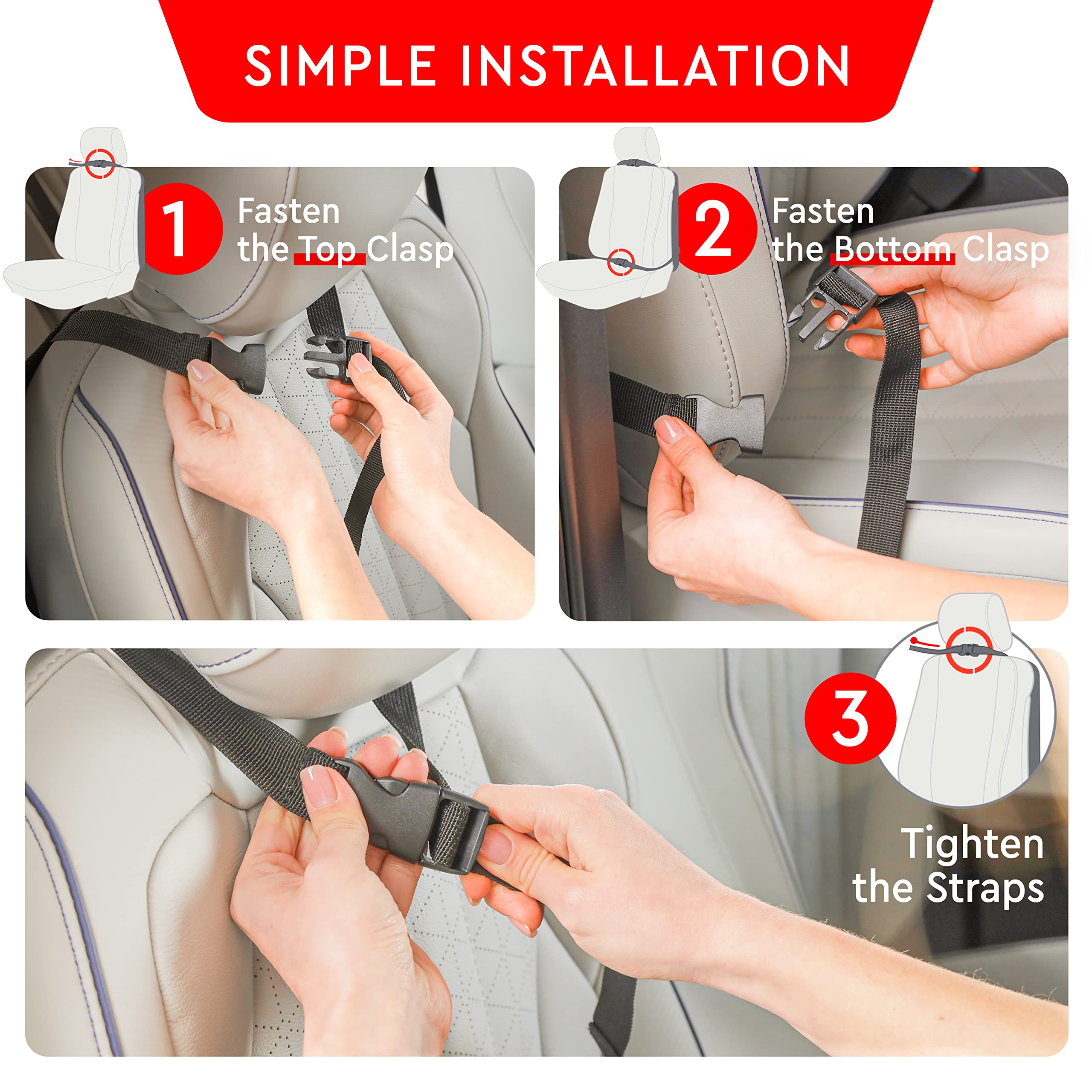 SIMPLE INSTALLATION

1 Fasten the Top Clasp

2 Fasten the Bottom Clasp

3 Tighten the Straps