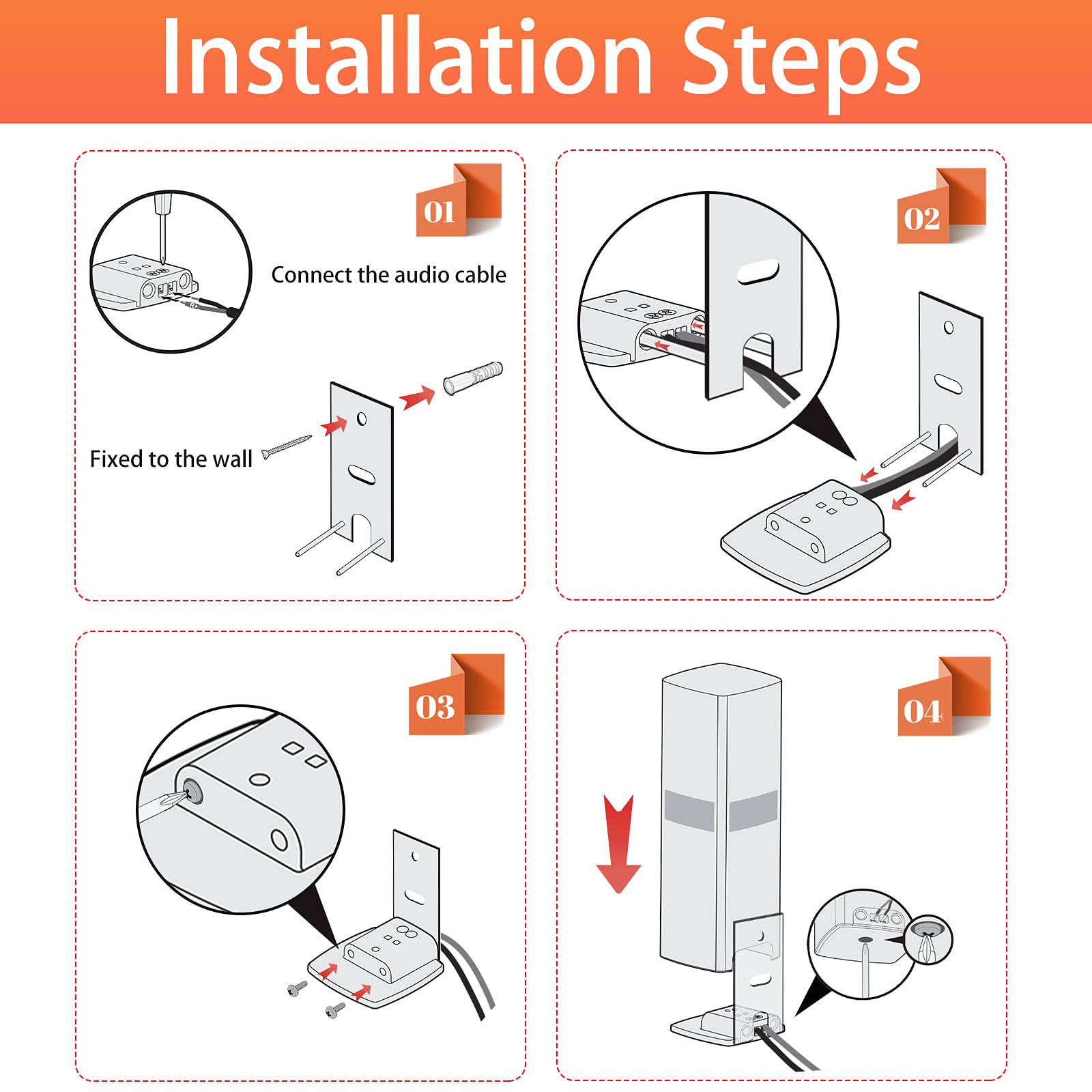 Installation Steps

01

Connect the audio cable

Fixed to the wall

02

03

04