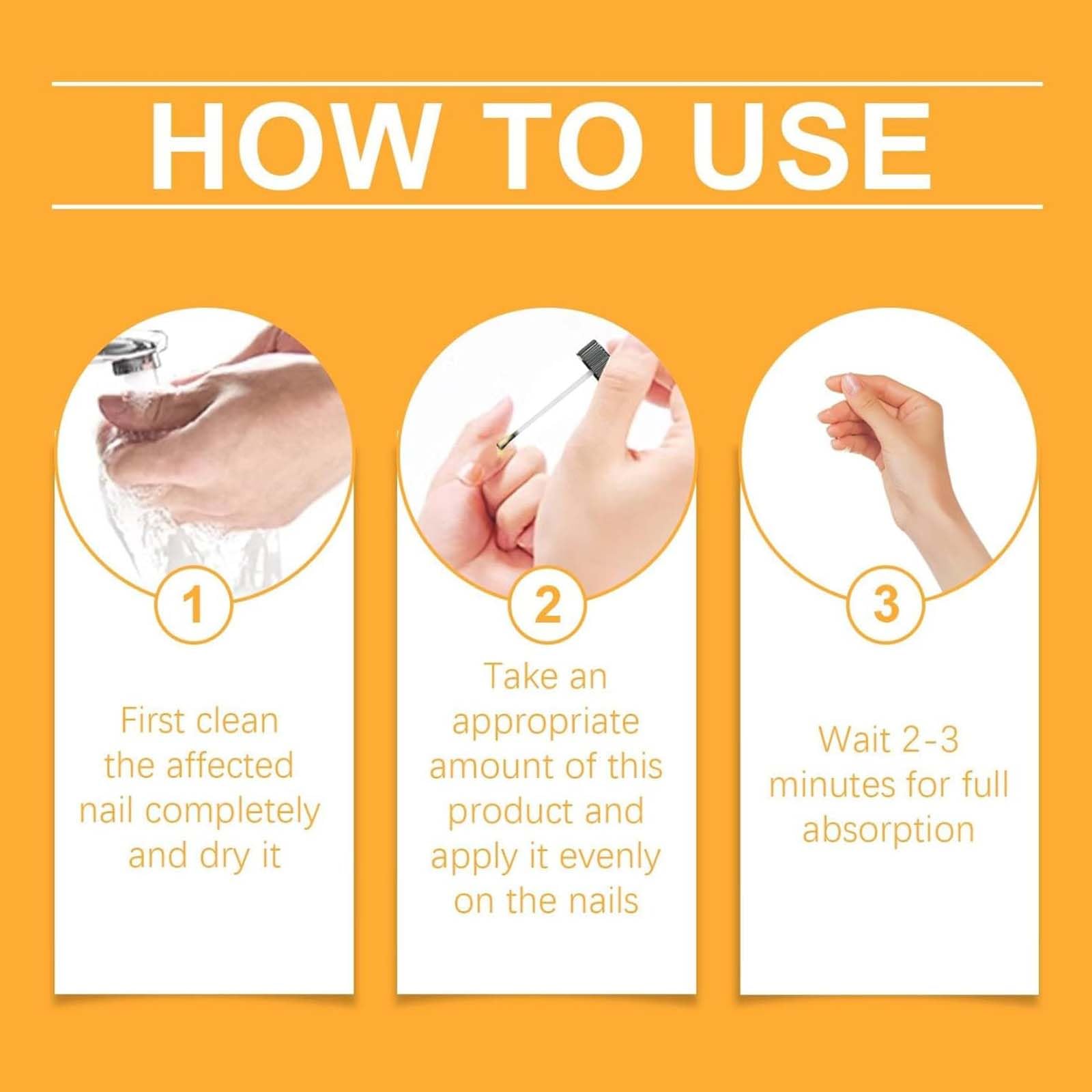 HOW TO USE

1

First clean the affected nail completely and dry it

2

Take an appropriate amount of this product and apply it evenly on the nails

3

Wait 2-3 minutes for full absorption