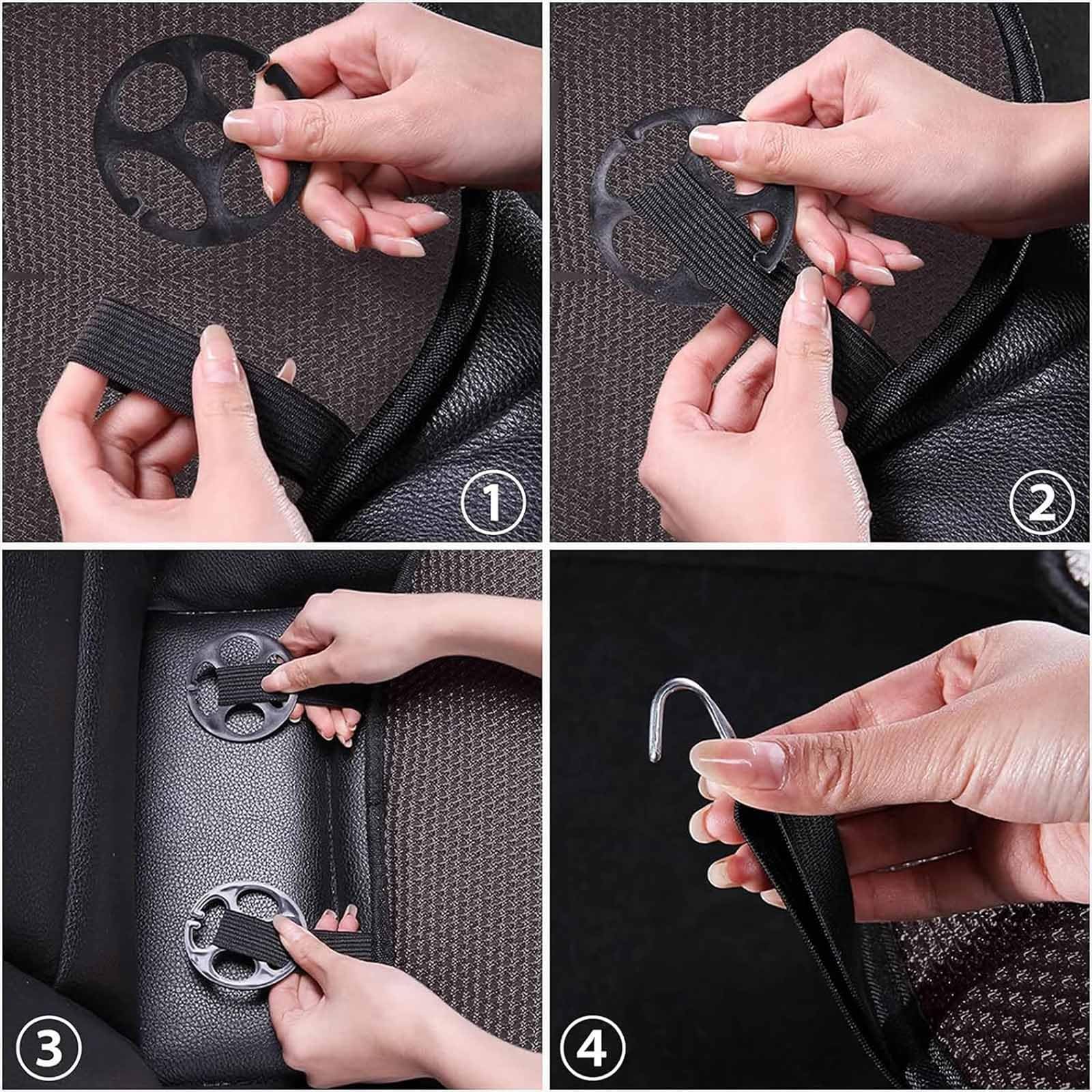 1

2

3

4