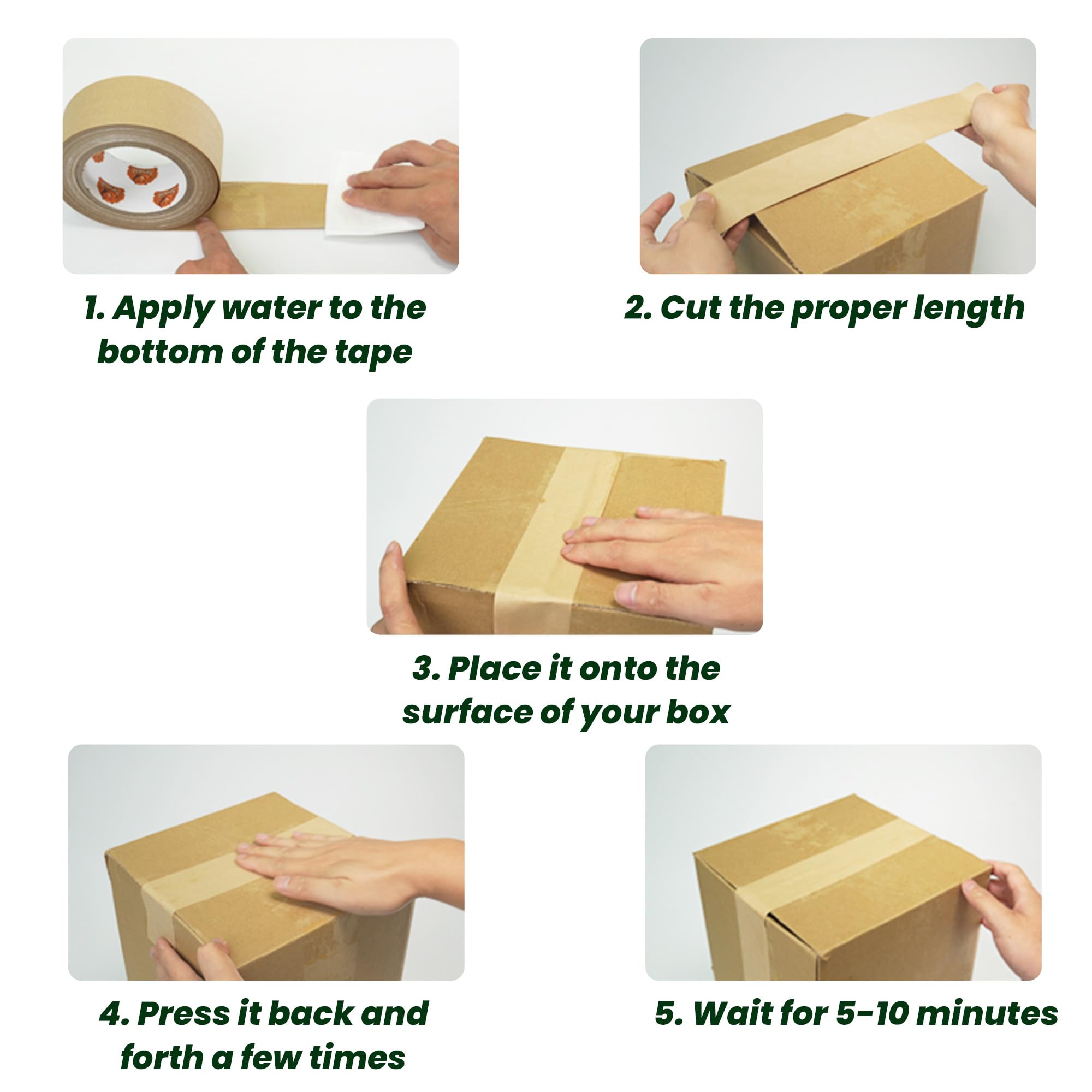 1. Apply water to the bottom of the tape

2. Cut the proper length

3. Place it onto the surface of your box

4. Press it back and forth a few times

5. Wait for 5-10 minutes