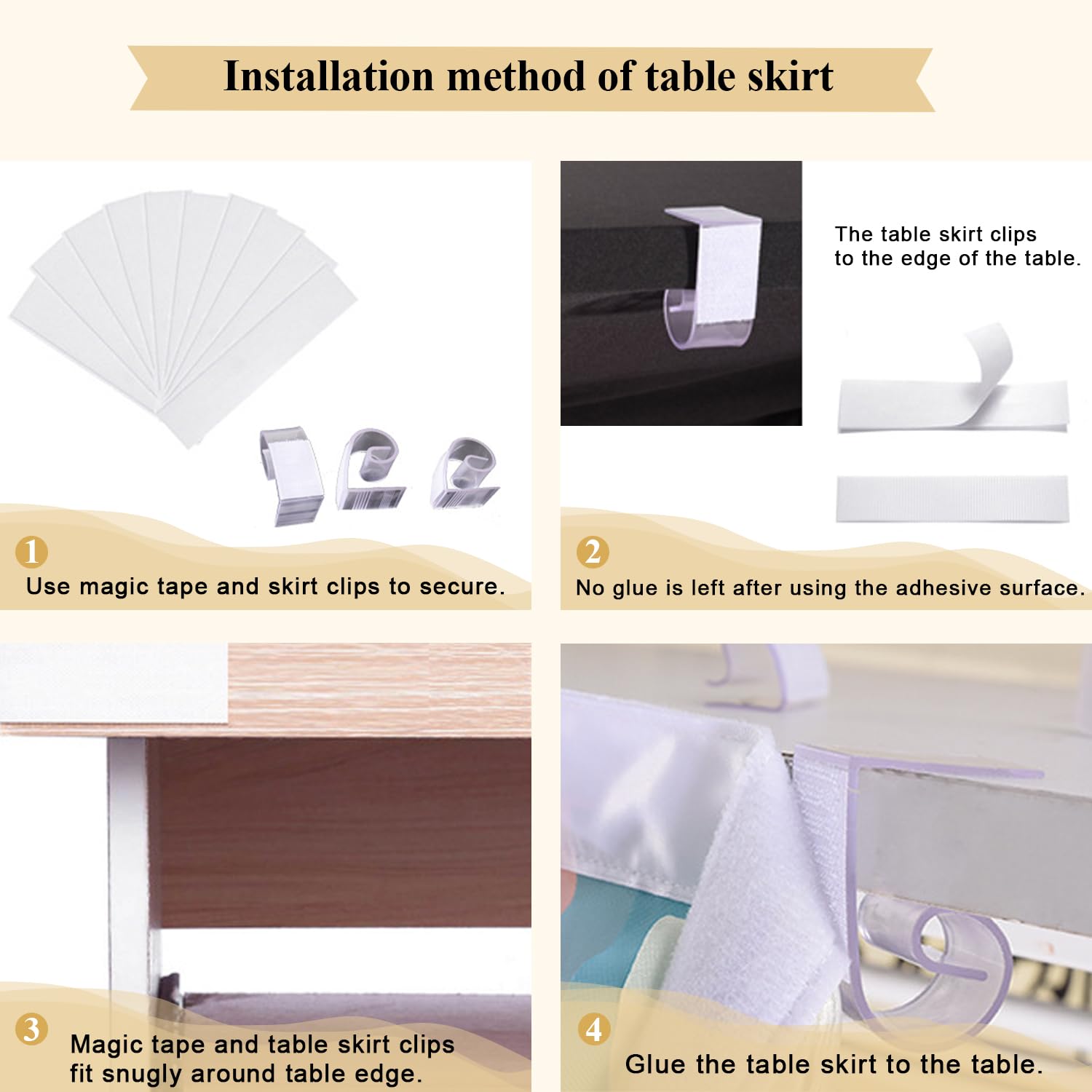 Installation method of table skirt

1
Use magic tape and skirt clips to secure.

The table skirt clips to the edge of the table.

2
No glue is left after using the adhesive surface.

3
Magic tape and table skirt clips fit snugly around table edge.

4
Glue the table skirt to the table.