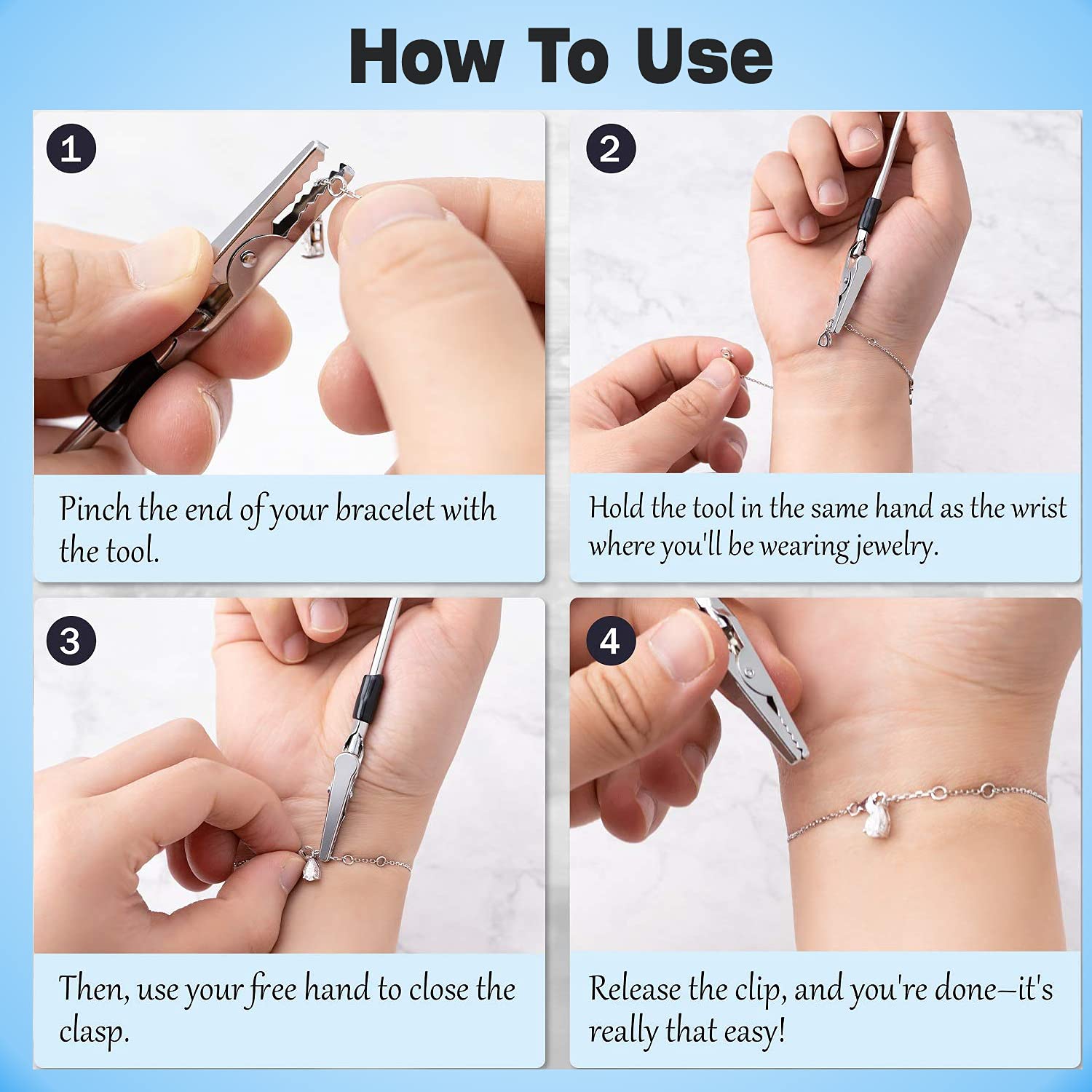 How To Use

1

Pinch the end of your bracelet with the tool.

2

Hold the tool in the same hand as the wrist where you'll be wearing jewelry.

3

Then, use your free hand to close the clasp.

4

Release the clip, and you're done—it's really that easy!