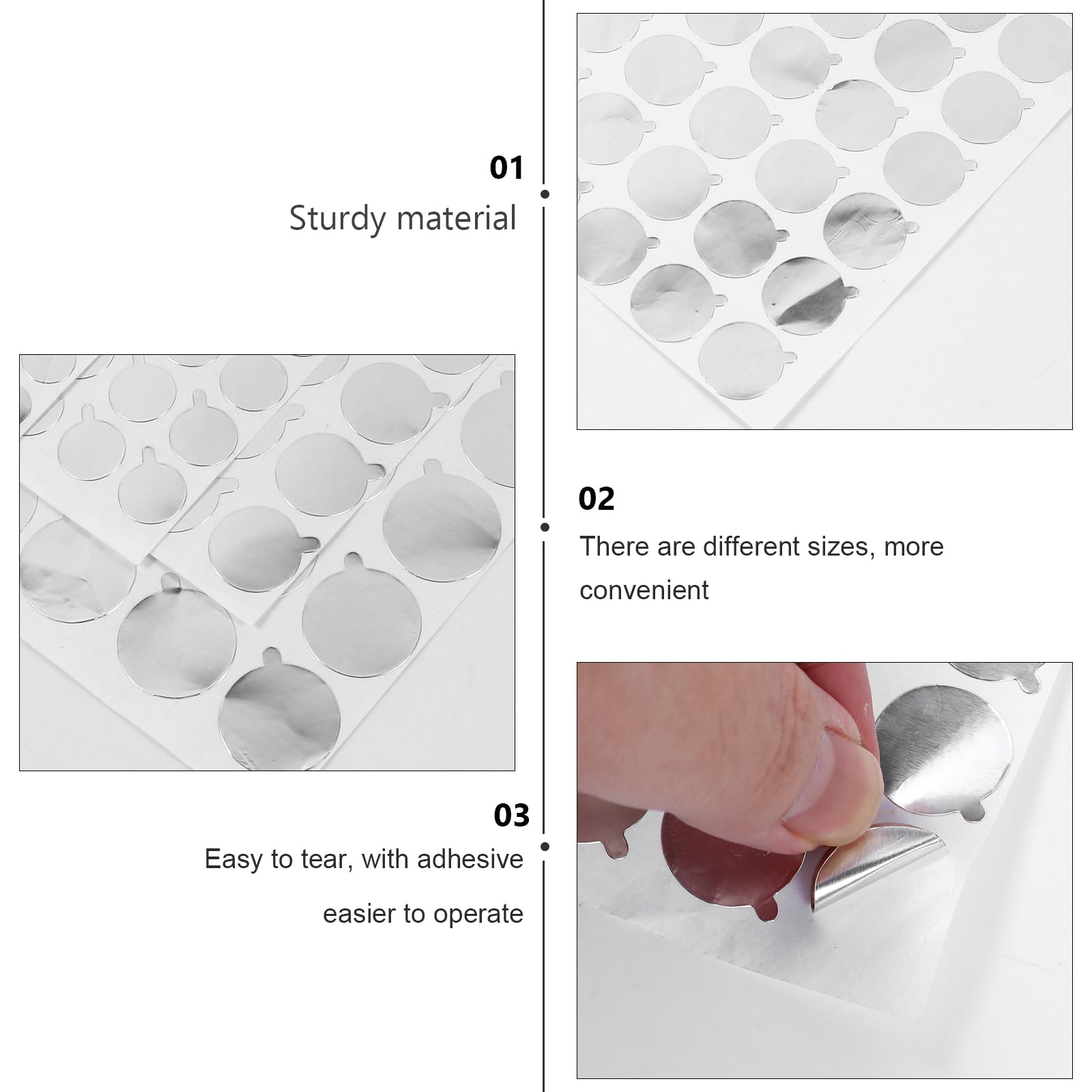 01
Sturdy material

02
There are different sizes, more convenient

03
Easy to tear, with adhesive
easier to operate