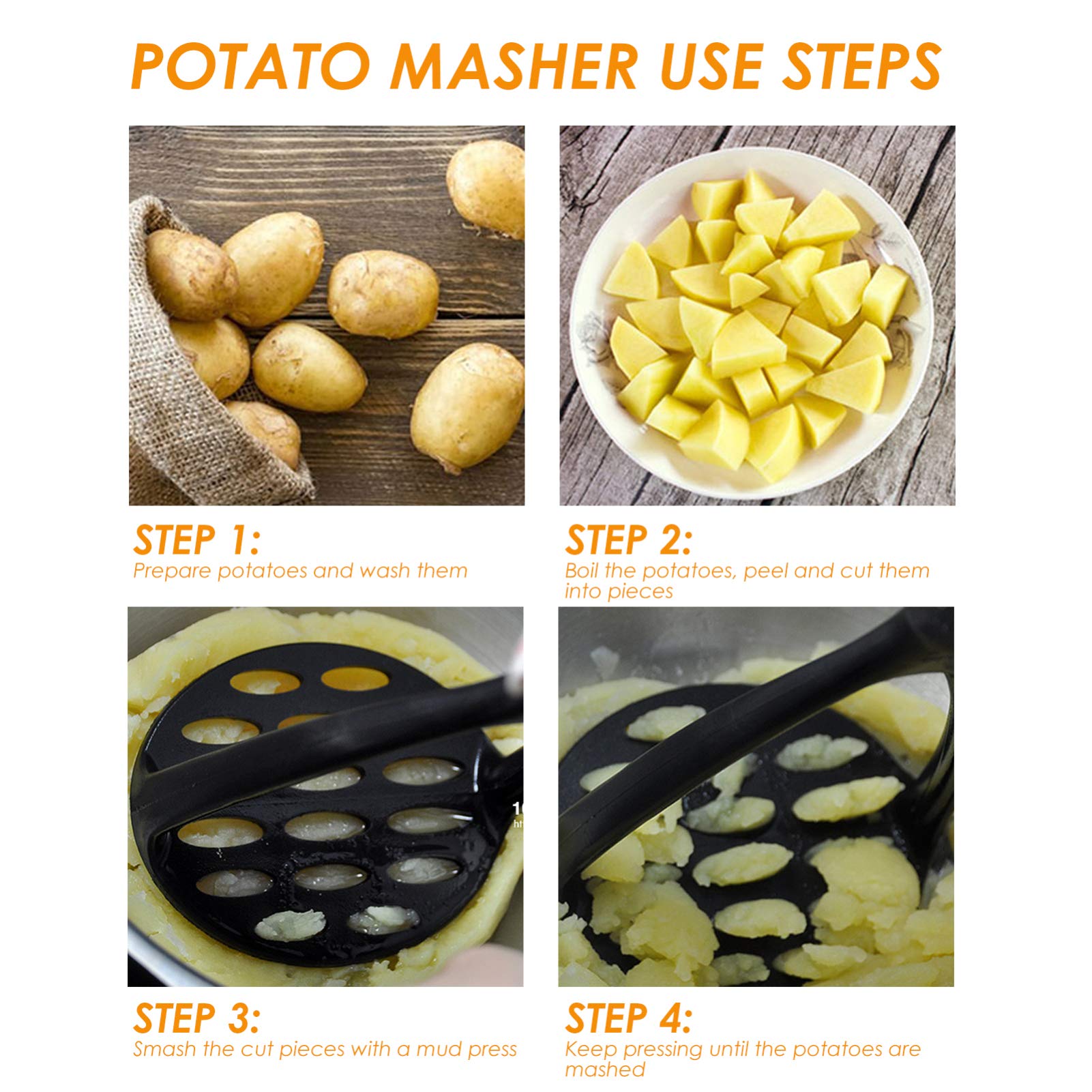 POTATO MASHER USE STEPS

STEP 1:
Prepare potatoes and wash them

STEP 2:
Boil the potatoes, peel and cut them into pieces

STEP 3:
Smash the cut pieces with a mud press

STEP 4:
Keep pressing until the potatoes are mashed